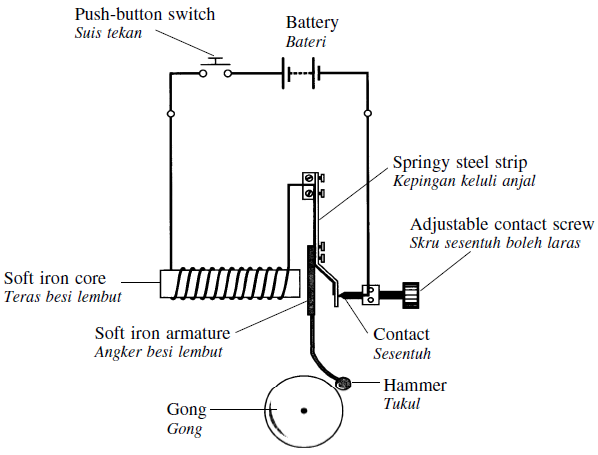 Push-button switch
Suis tekan

Battery
Bateri

Springy steel strip
Kepingan keluli anjal

Adjustable contact screw
Skru sesentuh boleh laras

Soft iron core
Teras besi lembut

Soft iron armature
Angker besi lembut

Contact
Sesentuh

Hammer
Tukul

Gong
Gong