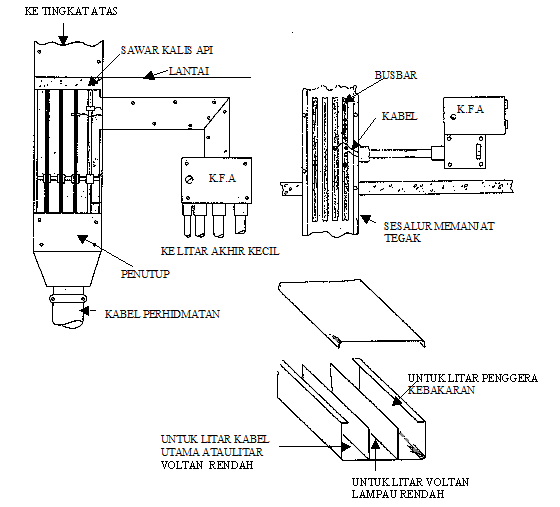 KE TINGKAT ATAS

SAWAR KALIS API

LANTAI

K.F.A

KE LITAR AKHIR KECIL

PENUTUP

KABEL PERHIDMATAN

BUSBAR

KABEL

K.F.A

SESALUR MEMANJAT TEGAK

UNTUK LITAR PENGGERA KEBAKARAN

UNTUK LITAR KABEL UTAMA ATAULITAR VOLTAN RENDAH

UNTUK LITAR VOLTAN LAMPAU RENDAH