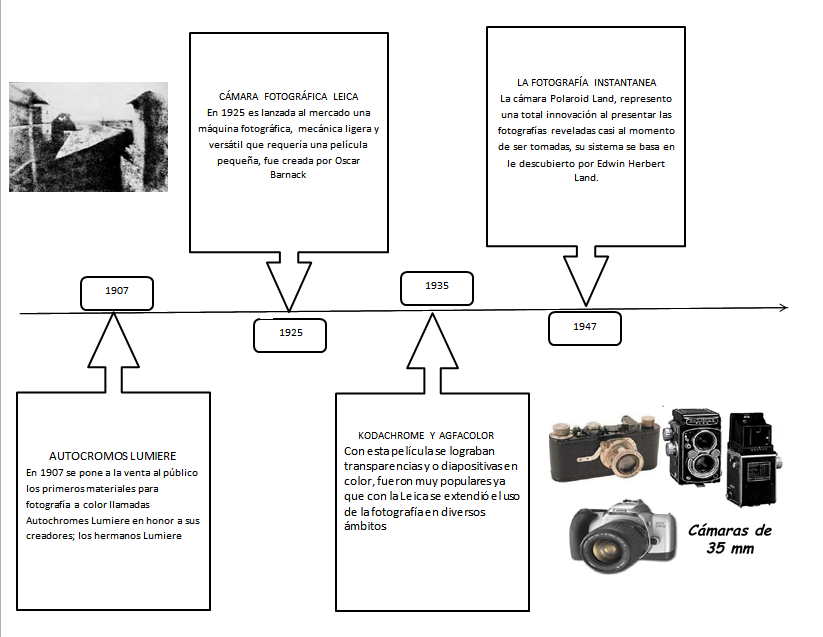 CÁMARA FOTOGRÁFICA LEICA
En 1925 es lanzada al mercado una máquina fotográfica, mecánica ligera y versátil que requería una película pequeña, fue creada por Oscar Barnack

LA FOTOGRAFÍA INSTANTANEA
La cámara Polaroid Land, represento una total innovación al presentar las fotografías reveladas casi al momento de ser tomadas, su sistema se basa en le descubierto por Edwin Herbert Land.

1907

1925

1935

1947

AUTOCROMOS LUMIERE
En 1907 se pone a la venta al público los primeros materiales para fotografía a color llamadas Autochromes Lumiere en honor a sus creadores; los hermanos Lumiere

KODACHROME Y AGFACOLOR
Con esta película se lograban transparencias y o diapositivas en color, fueron muy populares ya que con la Leica se extendió el uso de la fotografía en diversos ámbitos

Cámaras de 35 mm