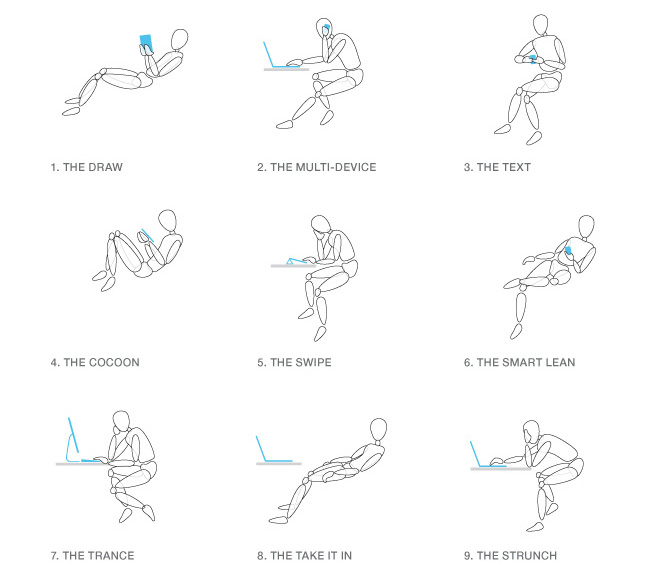 1. THE DRAW

2. THE MULTI-DEVICE

3. THE TEXT

4. THE COCOON

5. THE SWIPE

6. THE SMART LEAN

7. THE TRANCE

8. THE TAKE IT IN

9. THE STRUNCH