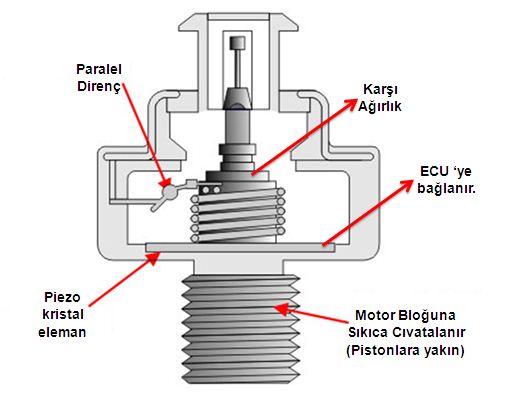 Paralel Direnç

Karşı Ağırlık

ECU ‘ye bağlanır.

Piezo kristal eleman

Motor Bloğuna Sıkıca Cıvatalanır (Pistonlara yakın)