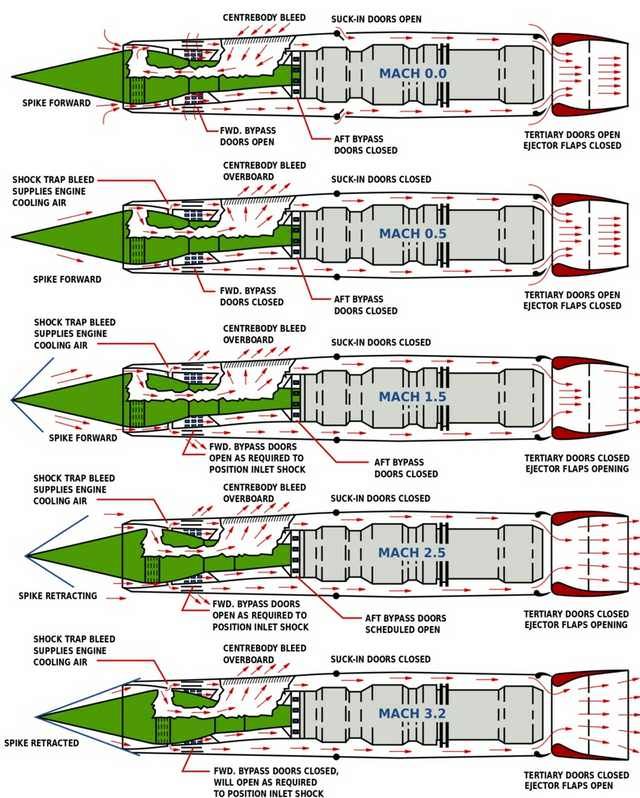 CENTREBODY BLEED

SUCK-IN DOORS OPEN

MACH 0.0

SPIKE FORWARD

FWD. BYPASS DOORS OPEN

AFT BYPASS DOORS CLOSED

TERTIARY DOORS OPEN EJECTOR FLAPS CLOSED

SHOCK TRAP BLEED SUPPLIES ENGINE COOLING AIR

CENTREBODY BLEED OVERBOARD

SUCK-IN DOORS CLOSED

MACH 0.5

SPIKE FORWARD

FWD. BYPASS DOORS CLOSED

AFT BYPASS DOORS CLOSED

TERTIARY DOORS OPEN EJECTOR FLAPS CLOSED

SHOCK TRAP BLEED SUPPLIES ENGINE COOLING AIR

CENTREBODY BLEED OVERBOARD

SUCK-IN DOORS CLOSED

MACH 1.5

SPIKE FORWARD

FWD. BYPASS DOORS OPEN AS REQUIRED TO POSITION INLET SHOCK

AFT BYPASS DOORS CLOSED

TERTIARY DOORS CLOSED EJECTOR FLAPS OPENING

SHOCK TRAP BLEED SUPPLIES ENGINE COOLING AIR

CENTREBODY BLEED OVERBOARD

SUCK-IN DOORS CLOSED

MACH 2.5

SPIKE RETRACTING

FWD. BYPASS DOORS OPEN AS REQUIRED TO POSITION INLET SHOCK

AFT BYPASS DOORS SCHEDULED OPEN

TERTIARY DOORS CLOSED EJECTOR FLAPS OPENING

SHOCK TRAP BLEED SUPPLIES ENGINE COOLING AIR

CENTREBODY BLEED OVERBOARD

SUCK-IN DOORS CLOSED

MACH 3.2

SPIKE RETRACTED

FWD. BYPASS DOORS CLOSED, WILL OPEN AS REQUIRED TO POSITION INLET SHOCK

TERTIARY DOORS CLOSED EJECTOR FLAPS OPEN