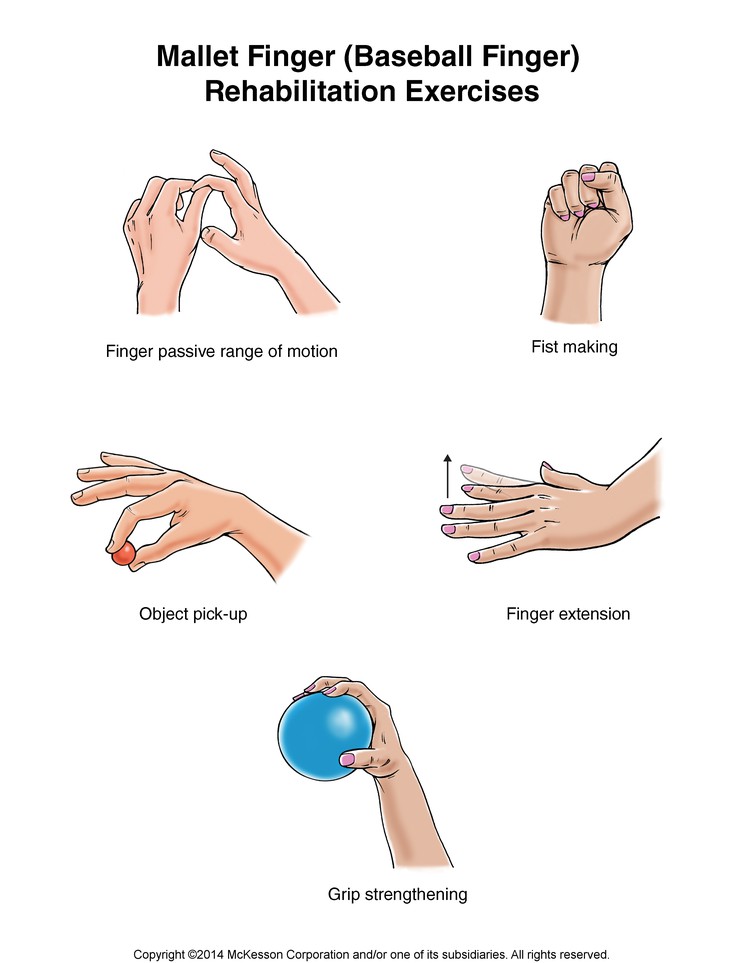 Mallet Finger (Baseball Finger)
Rehabilitation Exercises

Finger passive range of motion

Fist making

Object pick-up

Finger extension

Grip strengthening

Copyright ©2014 McKesson Corporation and/or one of its subsidiaries. All rights reserved.