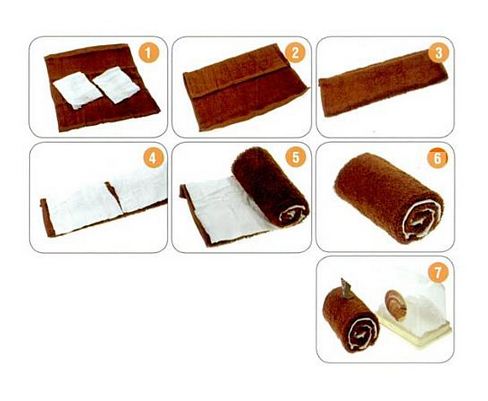 1
2
3
4
5
6
7