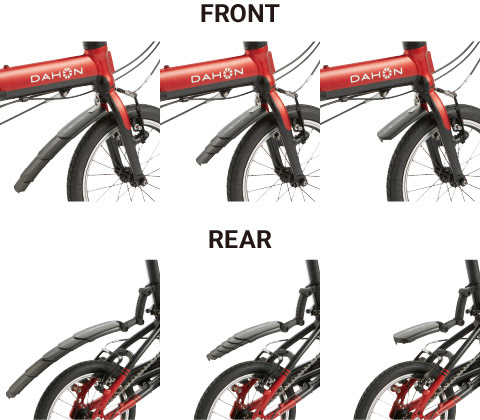 FRONT

DAHON DAHON DAHON

REAR