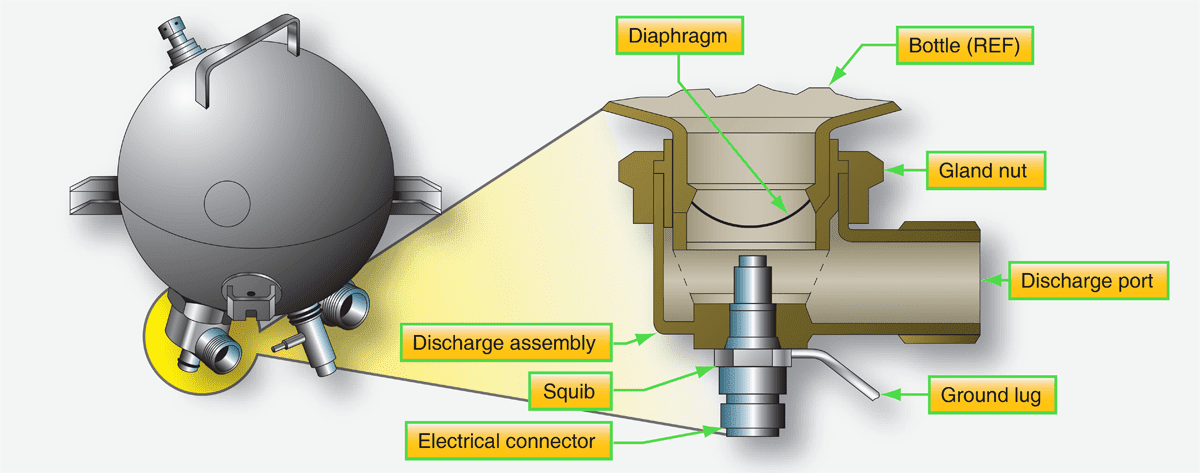 Diaphragm
Bottle (REF)
Gland nut
Discharge port
Discharge assembly
Squib
Ground lug
Electrical connector