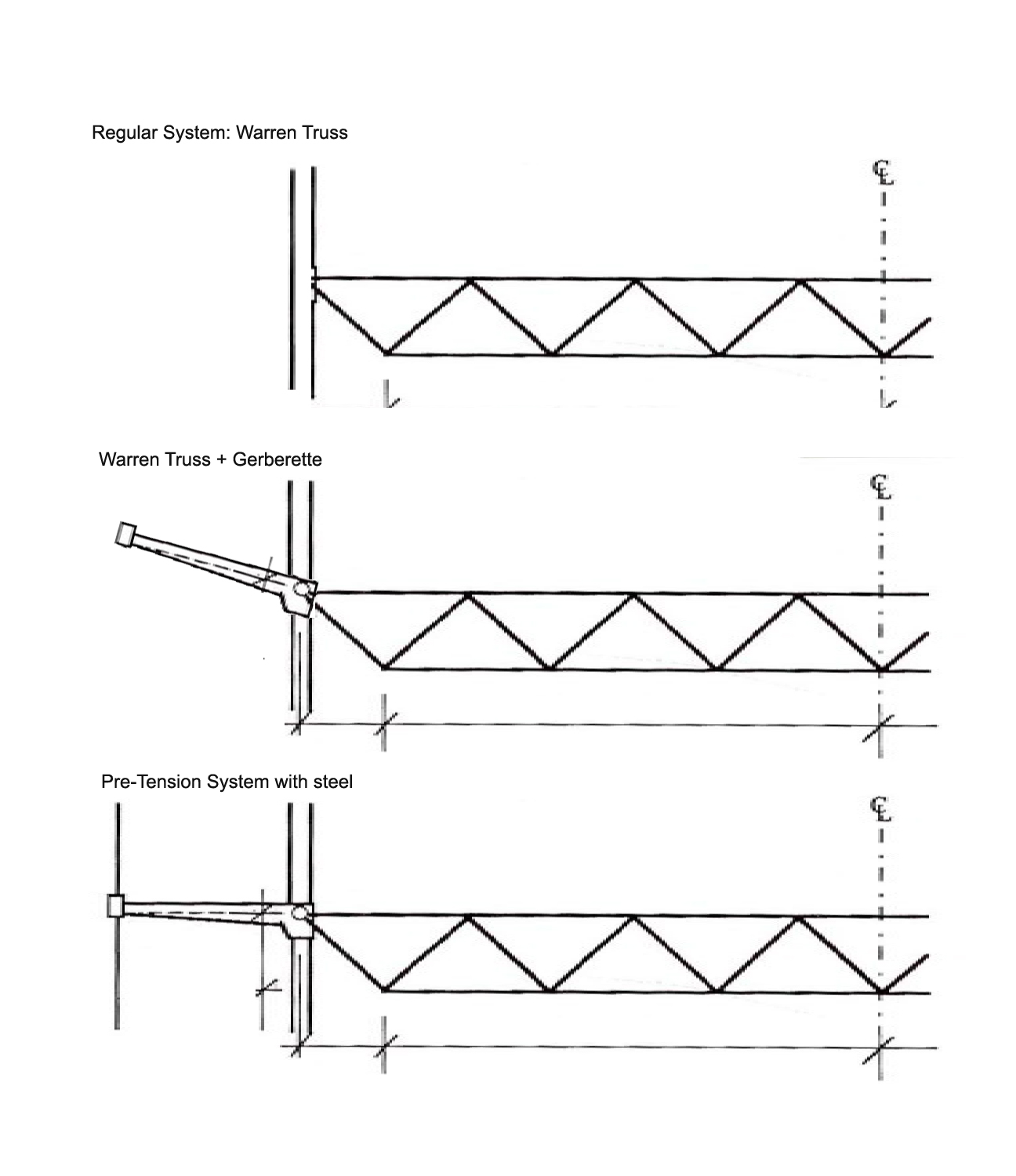 Regular System: Warren Truss

℄

Warren Truss + Gerberette

℄

Pre-Tension System with steel

℄