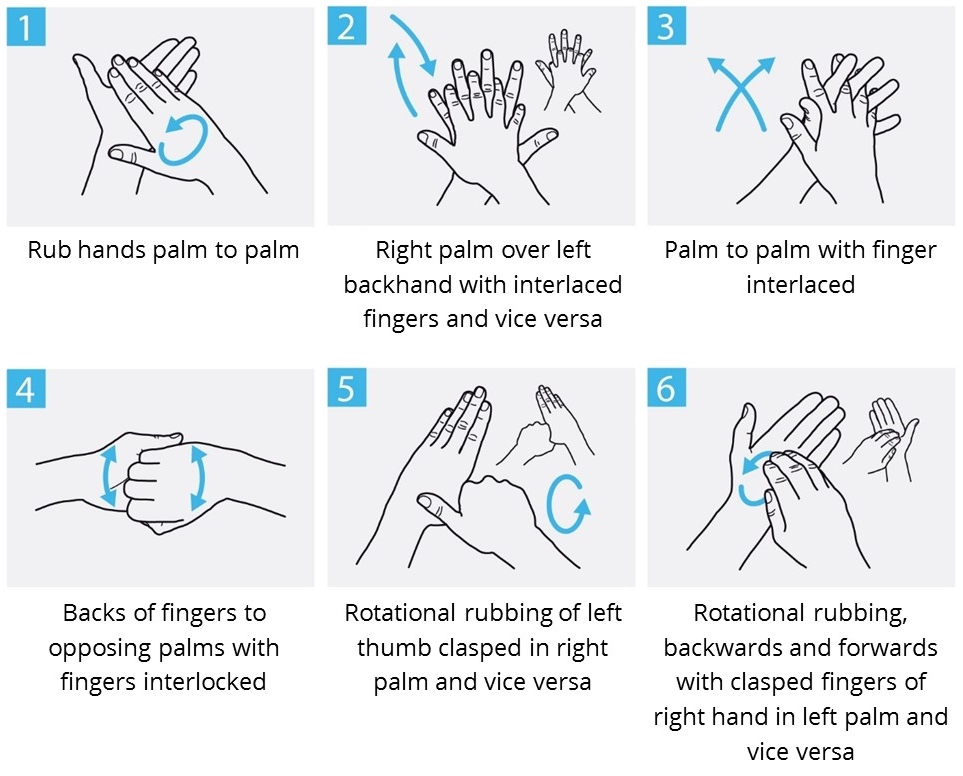 1

Rub hands palm to palm

2

Right palm over left backhand with interlaced fingers and vice versa

3

Palm to palm with finger interlaced

4

Backs of fingers to opposing palms with fingers interlocked

5

Rotational rubbing of left thumb clasped in right palm and vice versa

6

Rotational rubbing, backwards and forwards with clasped fingers of right hand in left palm and vice versa