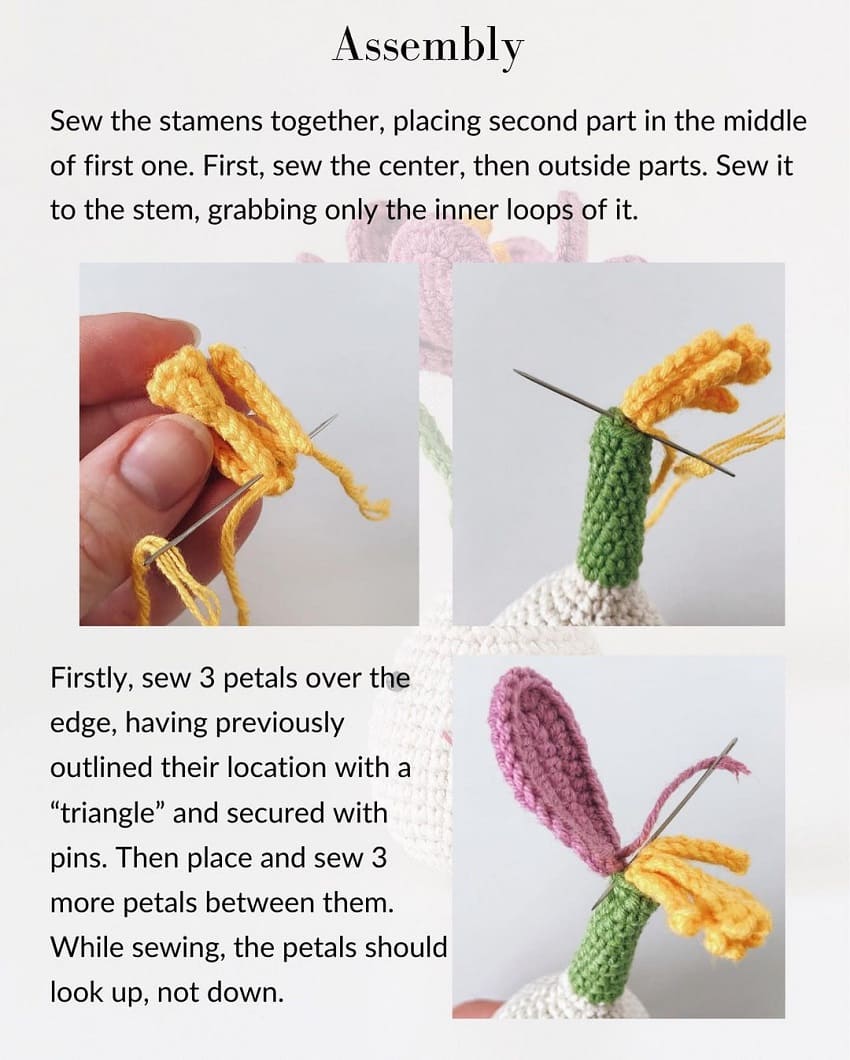 Assembly

Sew the stamens together, placing second part in the middle of first one. First, sew the center, then outside parts. Sew it to the stem, grabbing only the inner loops of it.

Firstly, sew 3 petals over the edge, having previously outlined their location with a “triangle” and secured with pins. Then place and sew 3 more petals between them. While sewing, the petals should look up, not down.