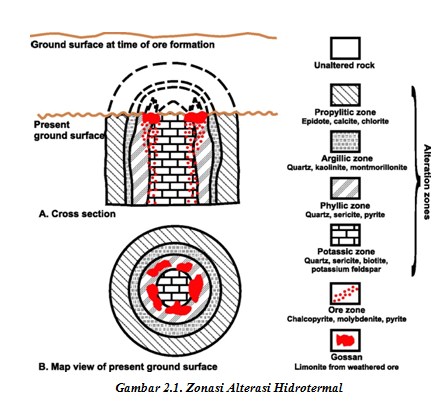 Ground surface at time of ore formation

Present ground surface

A. Cross section

B. Map view of present ground surface

Unaltered rock

Propylitic zone
Epidote, calcite, chlorite

Argillic zone
Quartz, kaolinite, montmorillonite

Phyllic zone
Quartz, sericite, pyrite

Potassic zone
Quartz, sericite, biotite, potassium feldspar

Alteration zones

Ore zone
Chalcopyrite, molybdenite, pyrite

Gossan
Limonite from weathered ore

Gambar 2.1. Zonasi Alterasi Hidrotermal