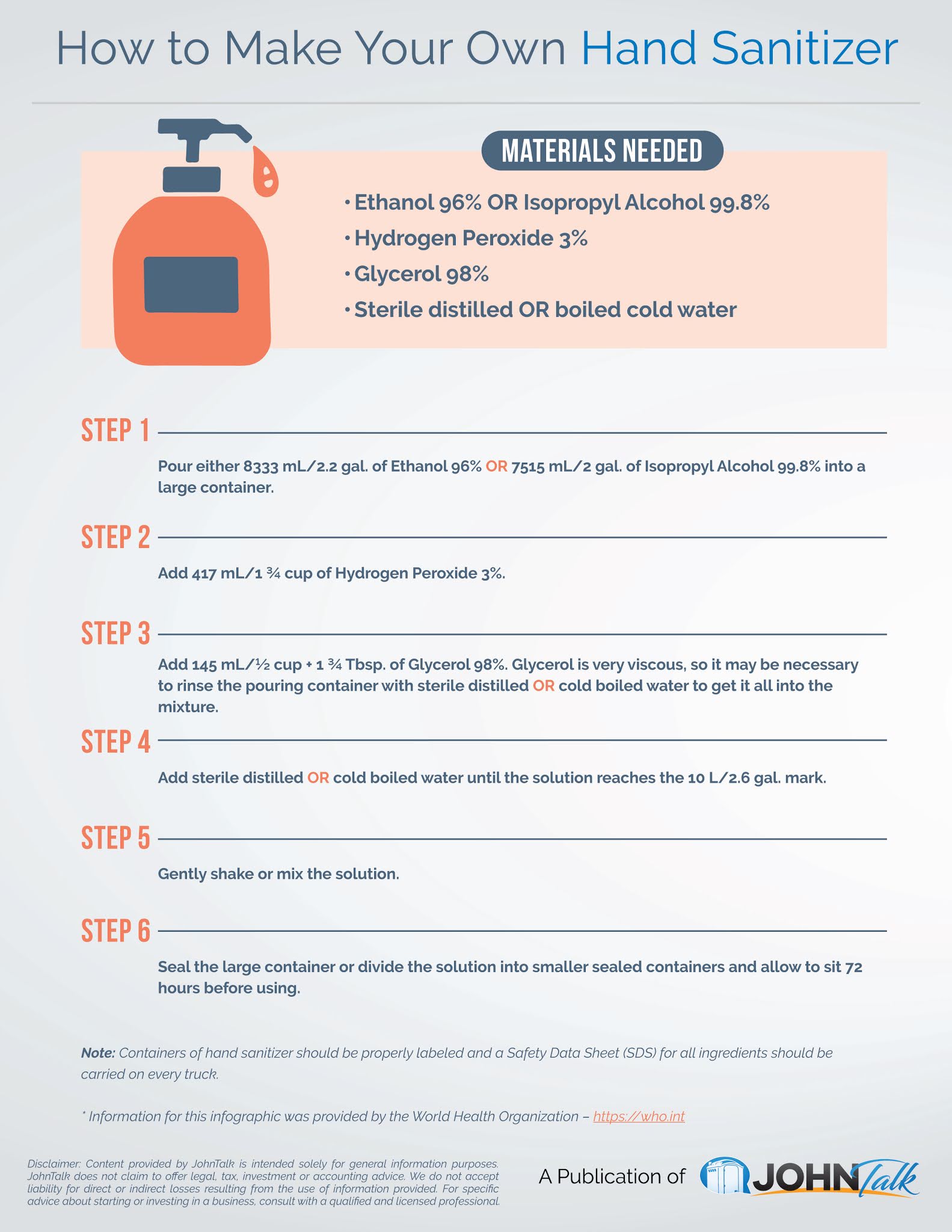 How to Make Your Own Hand Sanitizer

MATERIALS NEEDED

• Ethanol 96% OR Isopropyl Alcohol 99.8%
• Hydrogen Peroxide 3%
• Glycerol 98%
• Sterile distilled OR boiled cold water

STEP 1

Pour either 8333 mL/2.2 gal. of Ethanol 96% OR 7515 mL/2 gal. of Isopropyl Alcohol 99.8% into a large container.

STEP 2

Add 417 mL/1 ¾ cup of Hydrogen Peroxide 3%.

STEP 3

Add 145 mL/½ cup + 1 ¾ Tbsp. of Glycerol 98%. Glycerol is very viscous, so it may be necessary to rinse the pouring container with sterile distilled OR cold boiled water to get it all into the mixture.

STEP 4

Add sterile distilled OR cold boiled water until the solution reaches the 10 L/2.6 gal. mark.

STEP 5

Gently shake or mix the solution.

STEP 6

Seal the large container or divide the solution into smaller sealed containers and allow to sit 72 hours before using.

Note: Containers of hand sanitizer should be properly labeled and a Safety Data Sheet (SDS) for all ingredients should be carried on every truck.

* Information for this infographic was provided by the World Health Organization – https://who.int

Disclaimer: Content provided by JohnTalk is intended solely for general information purposes. JohnTalk does not claim to offer legal, tax, investment or accounting advice. We do not accept liability for direct or indirect losses resulting from the use of information provided. For specific advice about starting or investing in a business, consult with a qualified and licensed professional.

A Publication of JOHNTalk