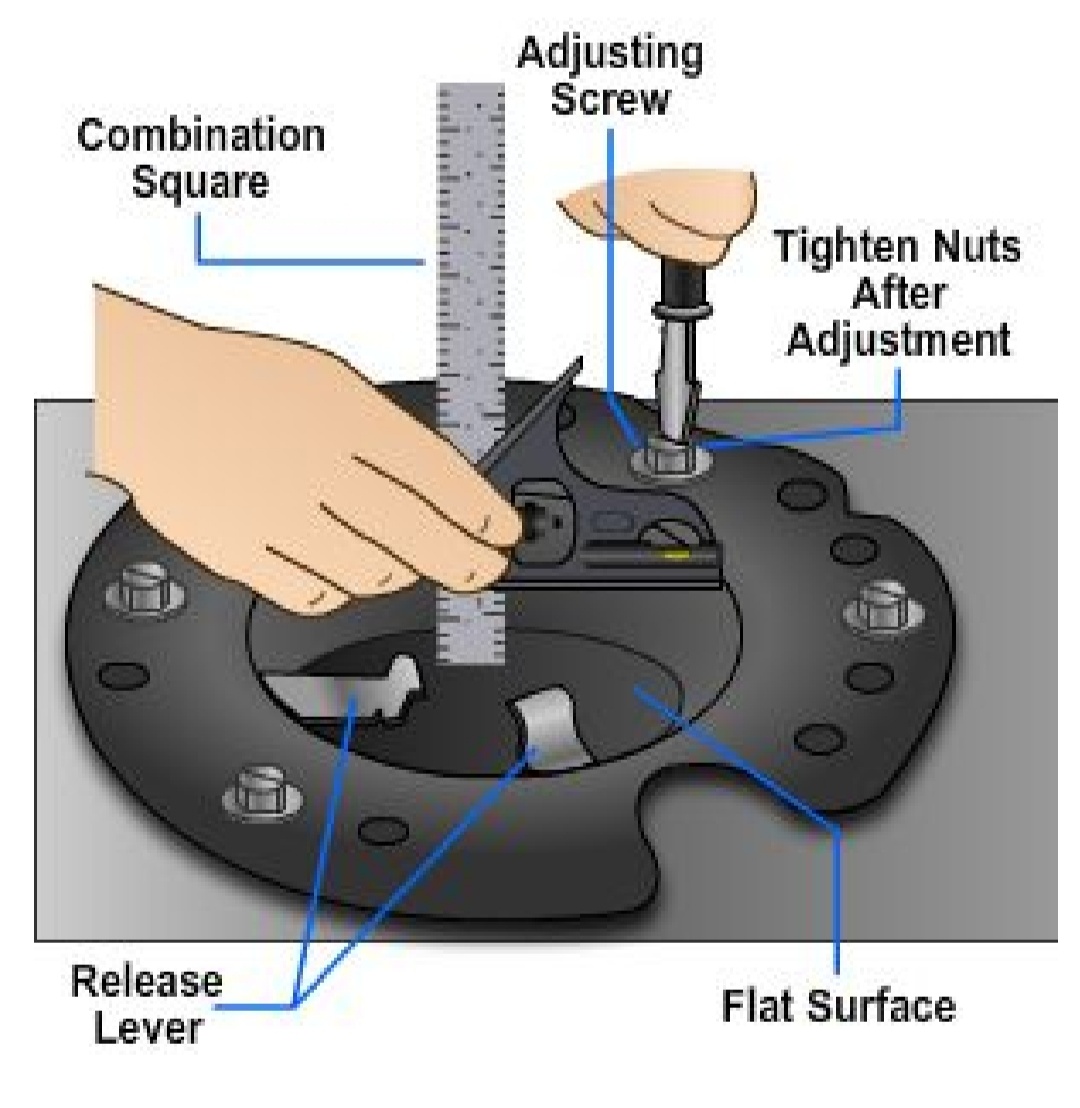 Adjusting Screw

Combination Square

Tighten Nuts After Adjustment

Release Lever

Flat Surface