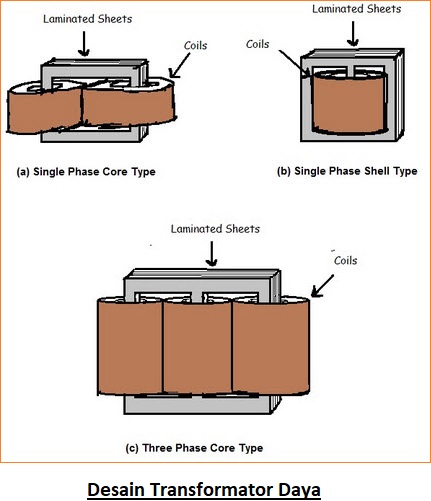 Laminated Sheets

Coils

(a) Single Phase Core Type

Laminated Sheets

Coils

(b) Single Phase Shell Type

Laminated Sheets

Coils

(c) Three Phase Core Type

Desain Transformator Daya