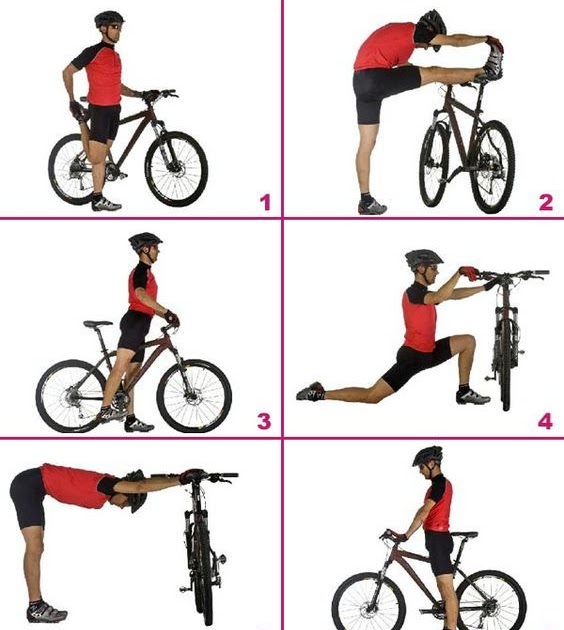 1

2

3

4