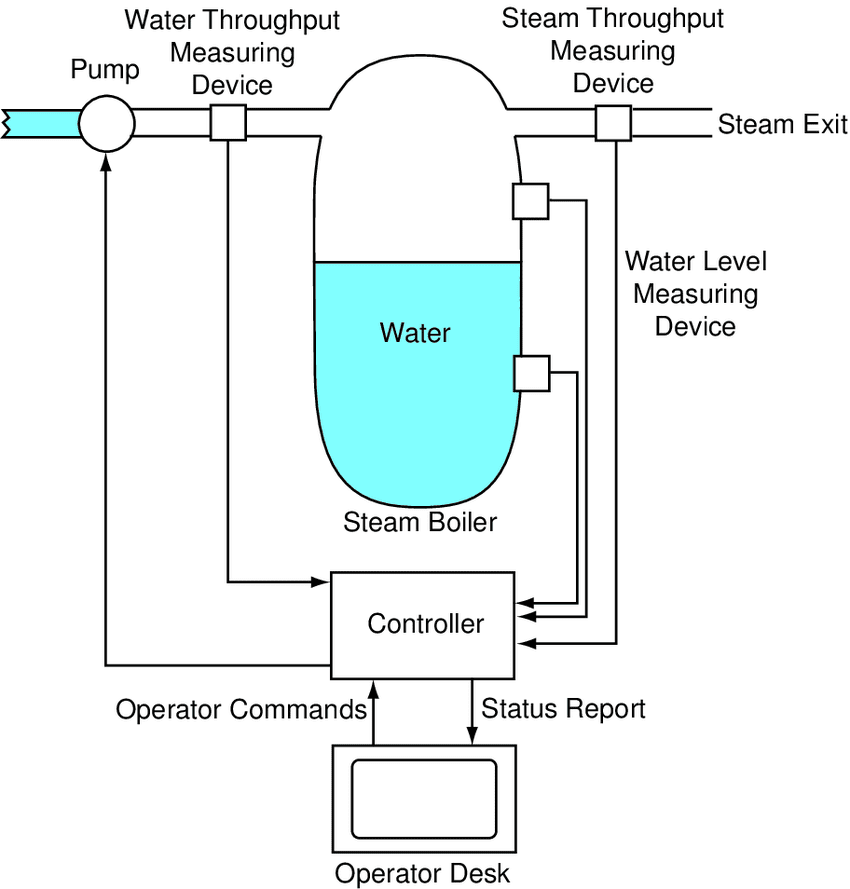 Pump

Water Throughput Measuring Device

Steam Throughput Measuring Device

Steam Exit

Water Level Measuring Device

Water

Steam Boiler

Controller

Operator Commands

Status Report

Operator Desk