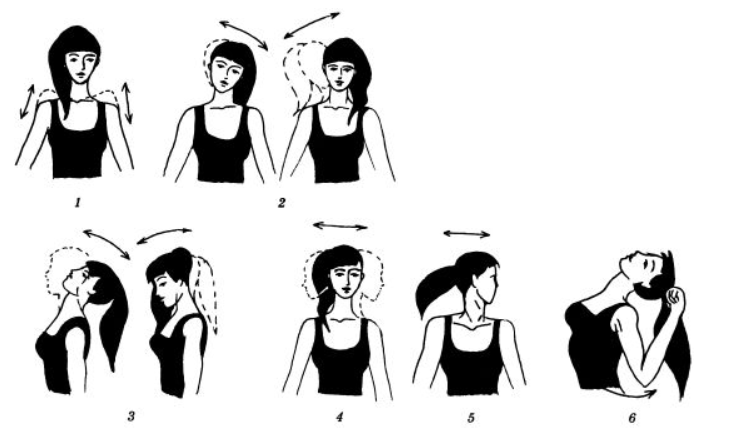 1

2

3

4

5

6