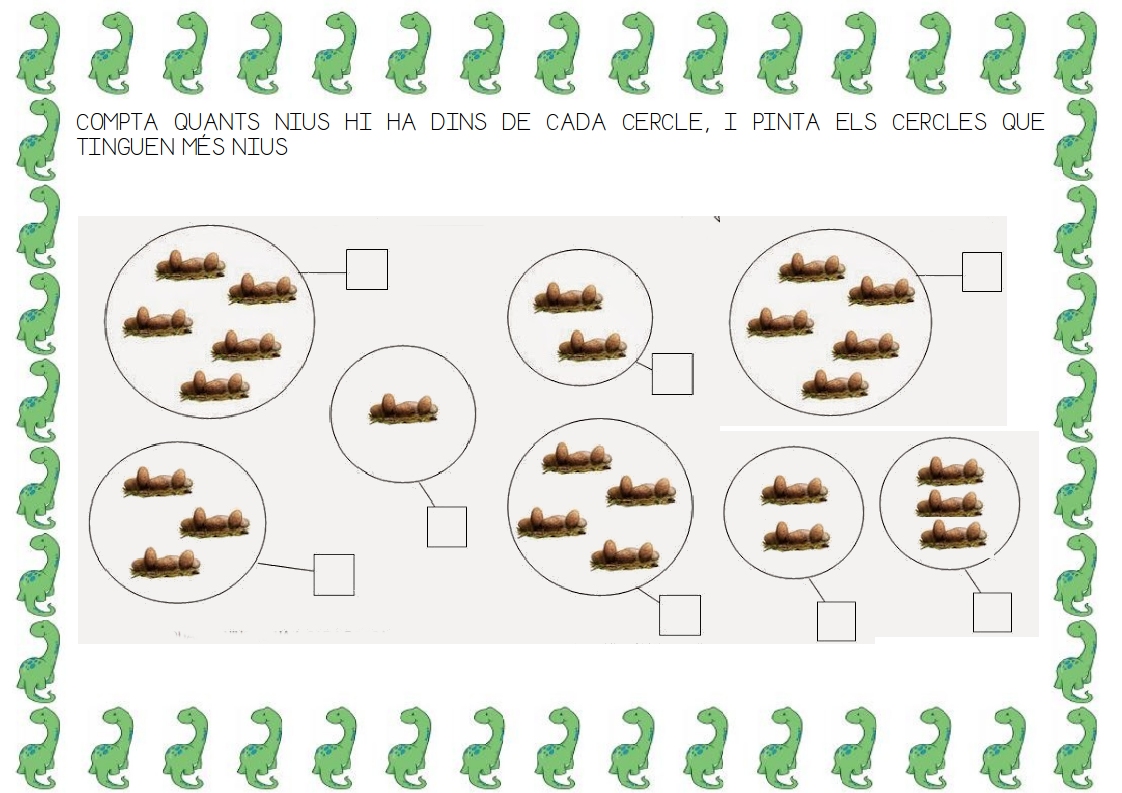 COMPTA QUANTS NIUS HI HA DINS DE CADA CERCLE, I PINTA ELS CERCLES QUE TINGUEN MÉS NIUS