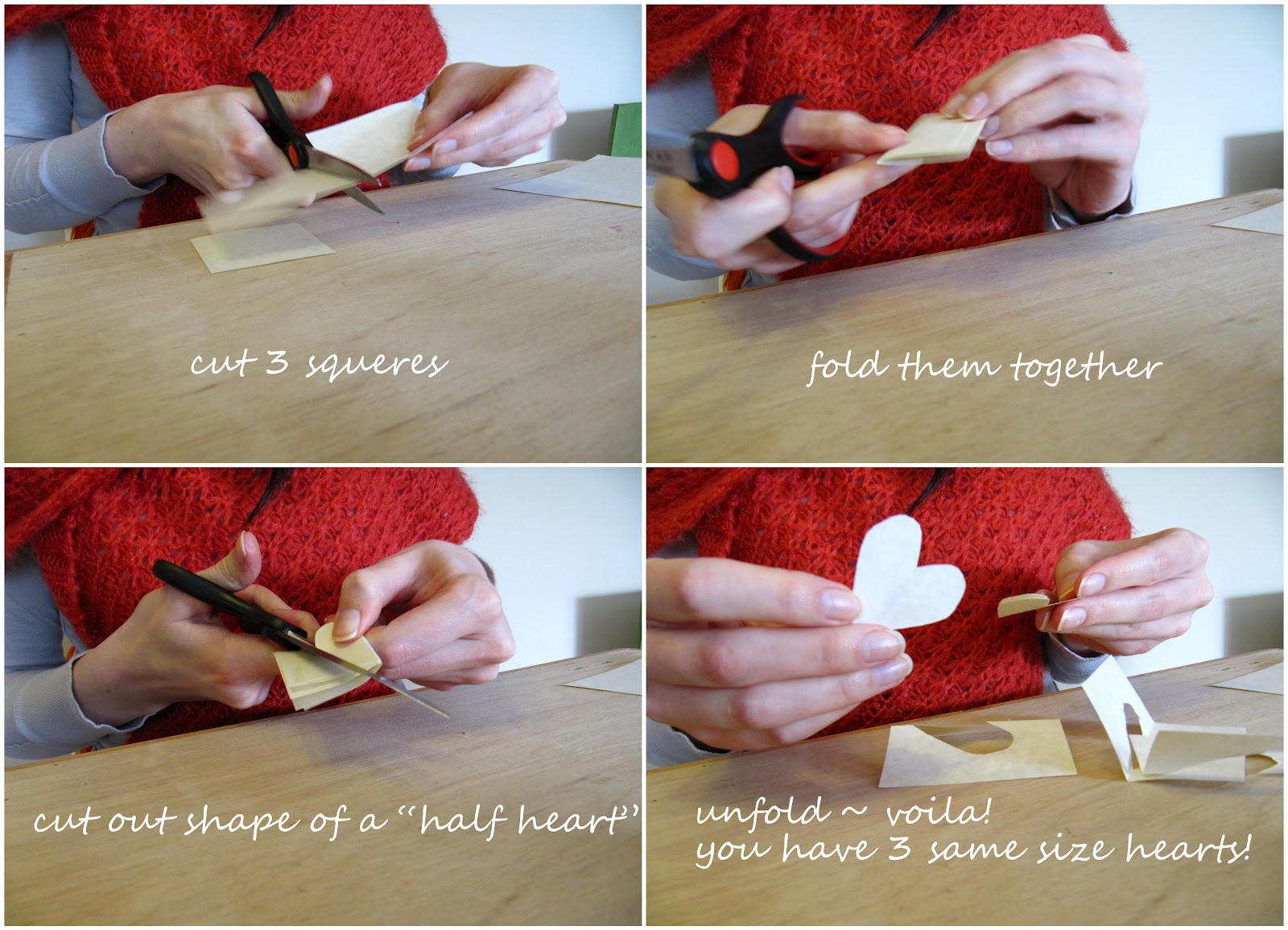 cut 3 squeres

fold them together

cut out shape of a "half heart"

unfold ~ voila!
you have 3 same size hearts!