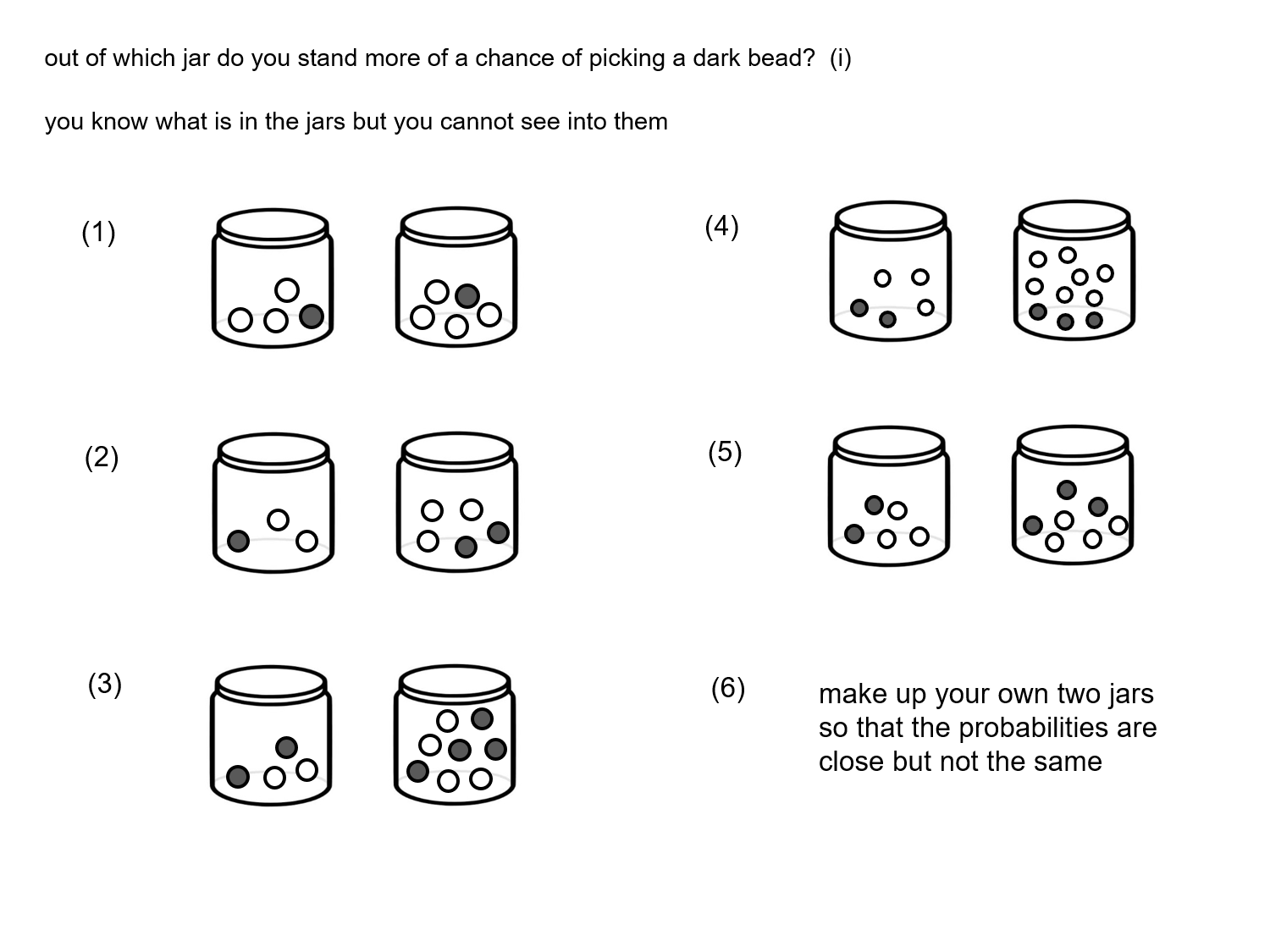 out of which jar do you stand more of a chance of picking a dark bead? (i)

you know what is in the jars but you cannot see into them

(1)

(2)

(3)

(4)

(5)

(6) make up your own two jars so that the probabilities are close but not the same