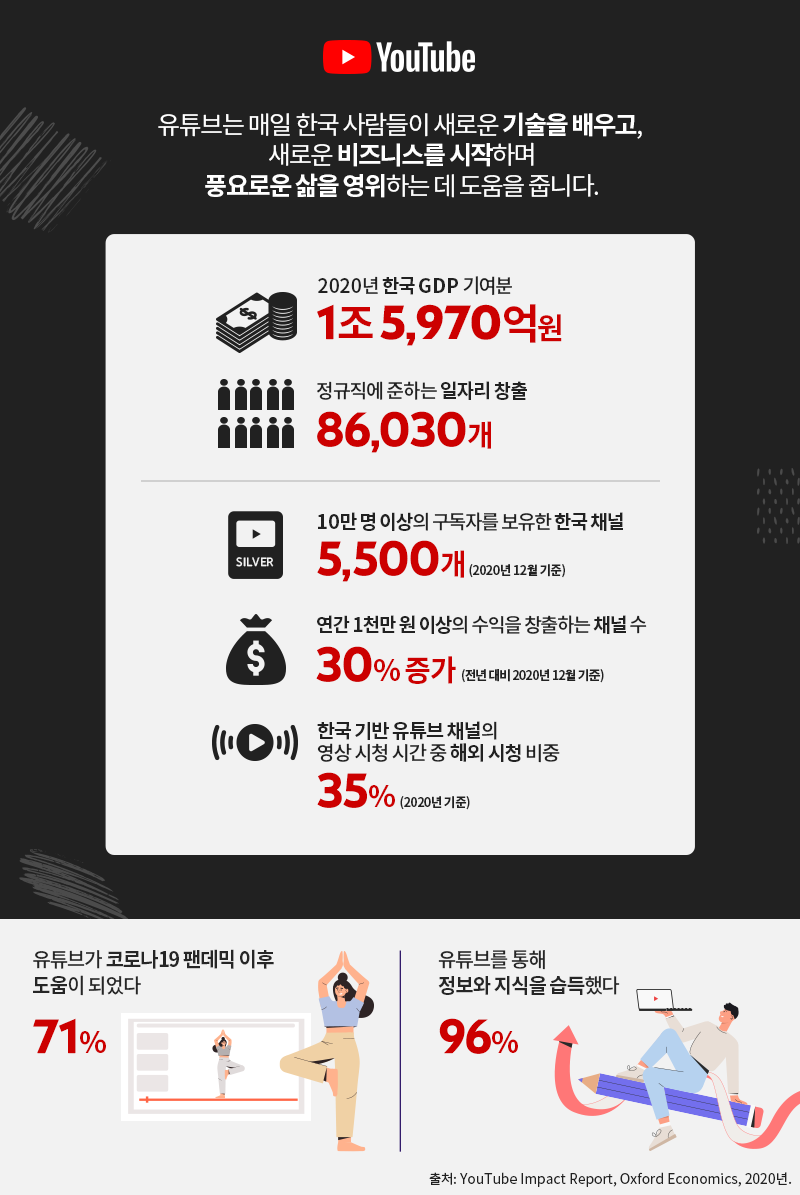 YouTube

유튜브는 매일 한국 사람들이 새로운 기술을 배우고, 새로운 비즈니스를 시작하며 풍요로운 삶을 영위하는 데 도움을 줍니다.

2020년 한국 GDP 기여분
1조 5,970억원

정규직에 준하는 일자리 창출
86,030개

SILVER

10만 명 이상의 구독자를 보유한 한국 채널
5,500개 (2020년 12월 기준)

연간 1천만 원 이상의 수익을 창출하는 채널 수
30% 증가 (전년 대비 2020년 12월 기준)

한국 기반 유튜브 채널의 영상 시청 시간 중 해외 시청 비중
35% (2020년 기준)

유튜브가 코로나19 팬데믹 이후 도움이 되었다
71%

유튜브를 통해 정보와 지식을 습득했다
96%

출처: YouTube Impact Report, Oxford Economics, 2020년.