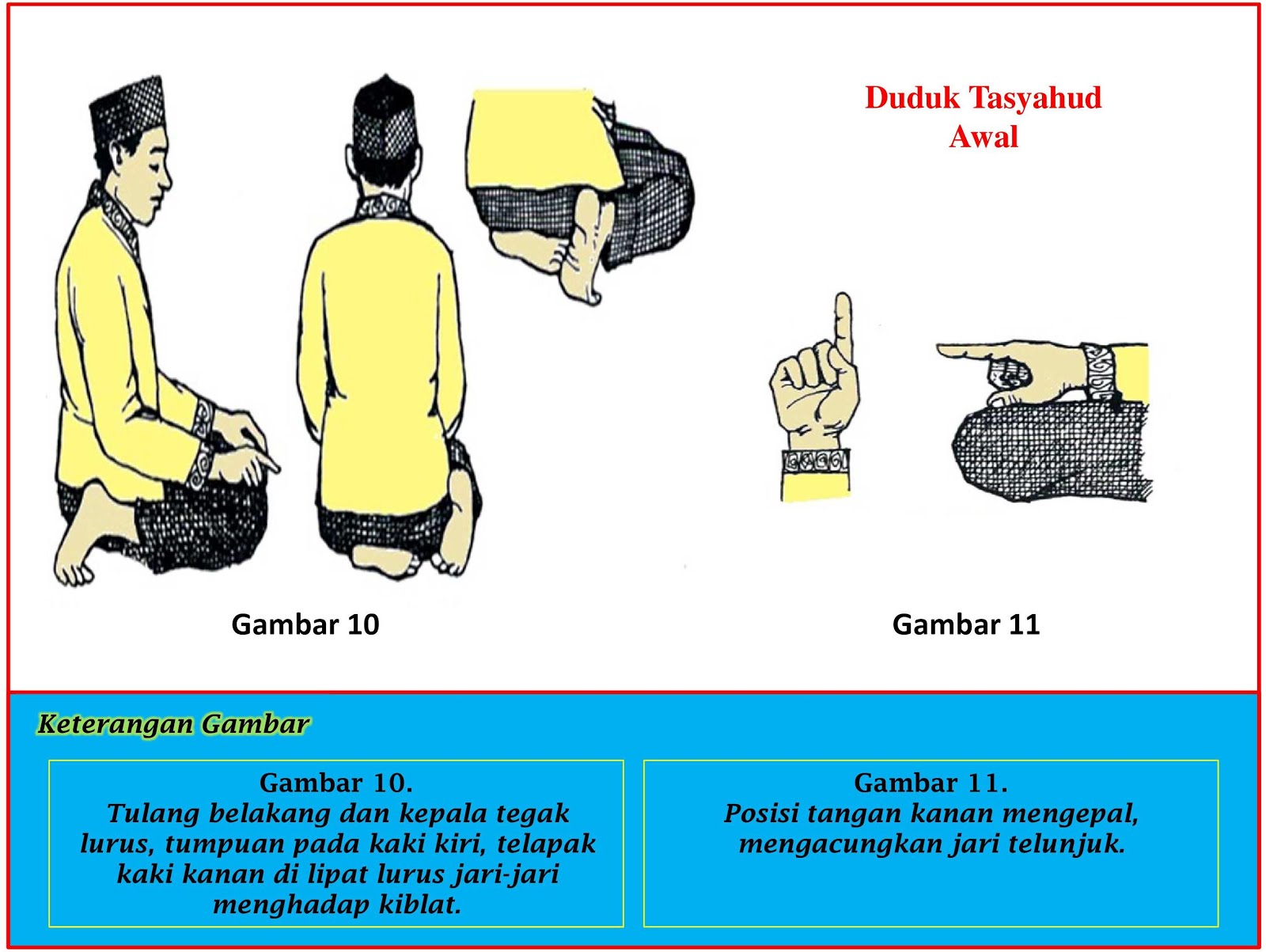 Duduk Tasyahud Awal

Gambar 10

Gambar 11

Keterangan Gambar

Gambar 10.
Tulang belakang dan kepala tegak lurus, tumpuan pada kaki kiri, telapak kaki kanan di lipat lurus jari-jari menghadap kiblat.

Gambar 11.
Posisi tangan kanan mengepal, mengacungkan jari telunjuk.