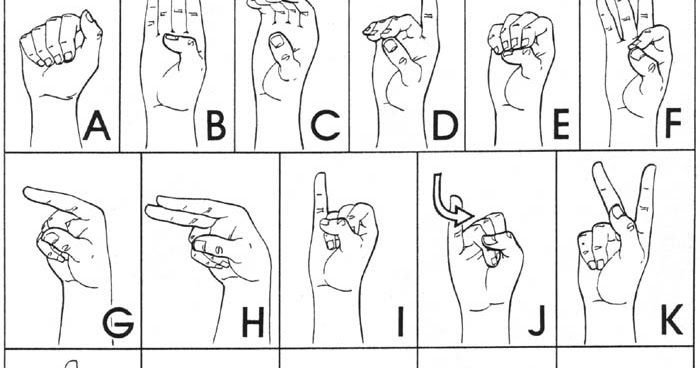 A B C D E F

G H I J K