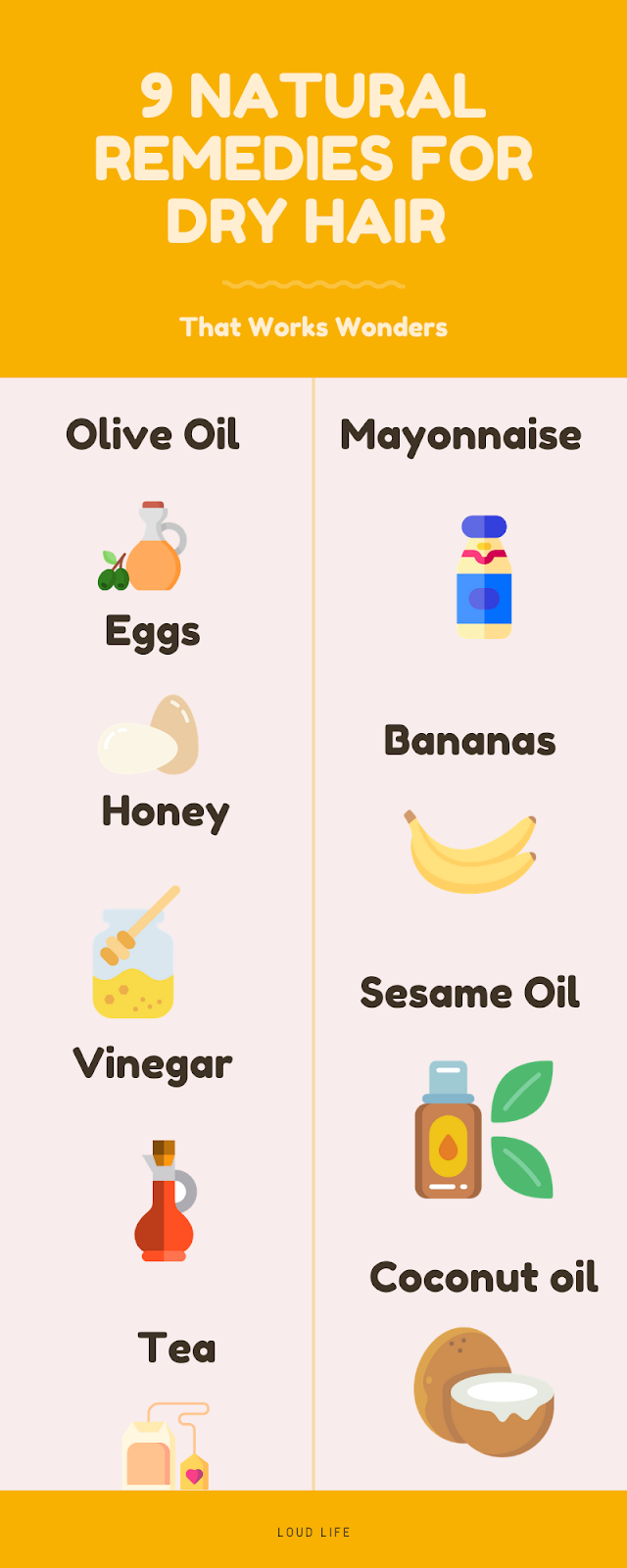 9 NATURAL REMEDIES FOR DRY HAIR

That Works Wonders

Olive Oil

Eggs

Honey

Vinegar

Tea

Mayonnaise

Bananas

Sesame Oil

Coconut oil

LOUD LIFE