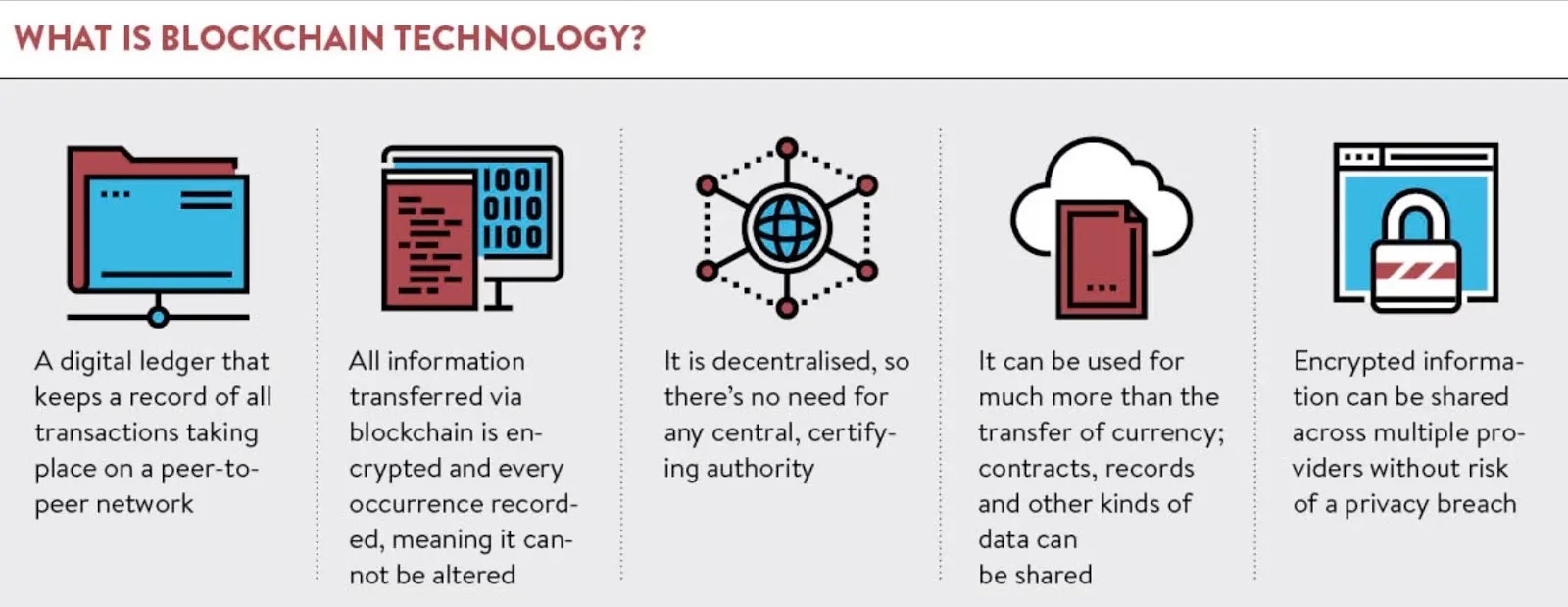 WHAT IS BLOCKCHAIN TECHNOLOGY?

1001
0110
1100

A digital ledger that keeps a record of all transactions taking place on a peer-to-peer network

All information transferred via blockchain is encrypted and every occurrence recorded, meaning it cannot be altered

It is decentralised, so there's no need for any central, certifying authority

It can be used for much more than the transfer of currency; contracts, records and other kinds of data can be shared

Encrypted information can be shared across multiple providers without risk of a privacy breach