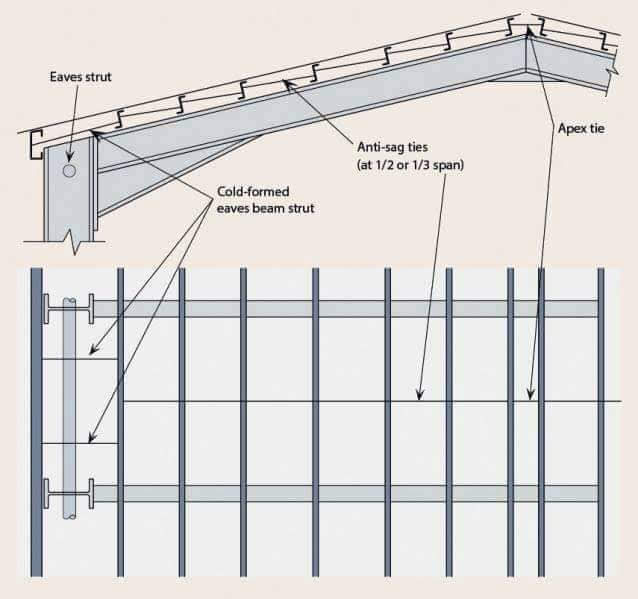 Eaves strut

Anti-sag ties
(at 1/2 or 1/3 span)

Apex tie

Cold-formed
eaves beam strut