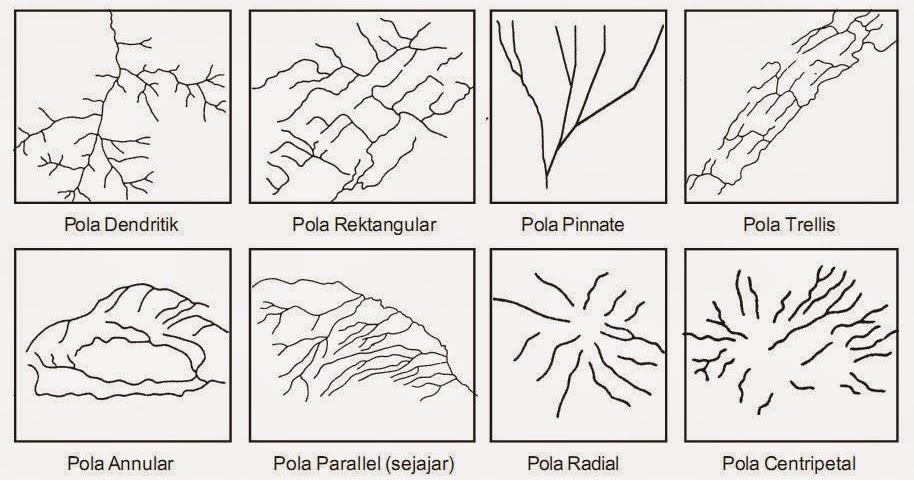 Pola Dendritik

Pola Rektangular

Pola Pinnate

Pola Trellis

Pola Annular

Pola Parallel (sejajar)

Pola Radial

Pola Centripetal