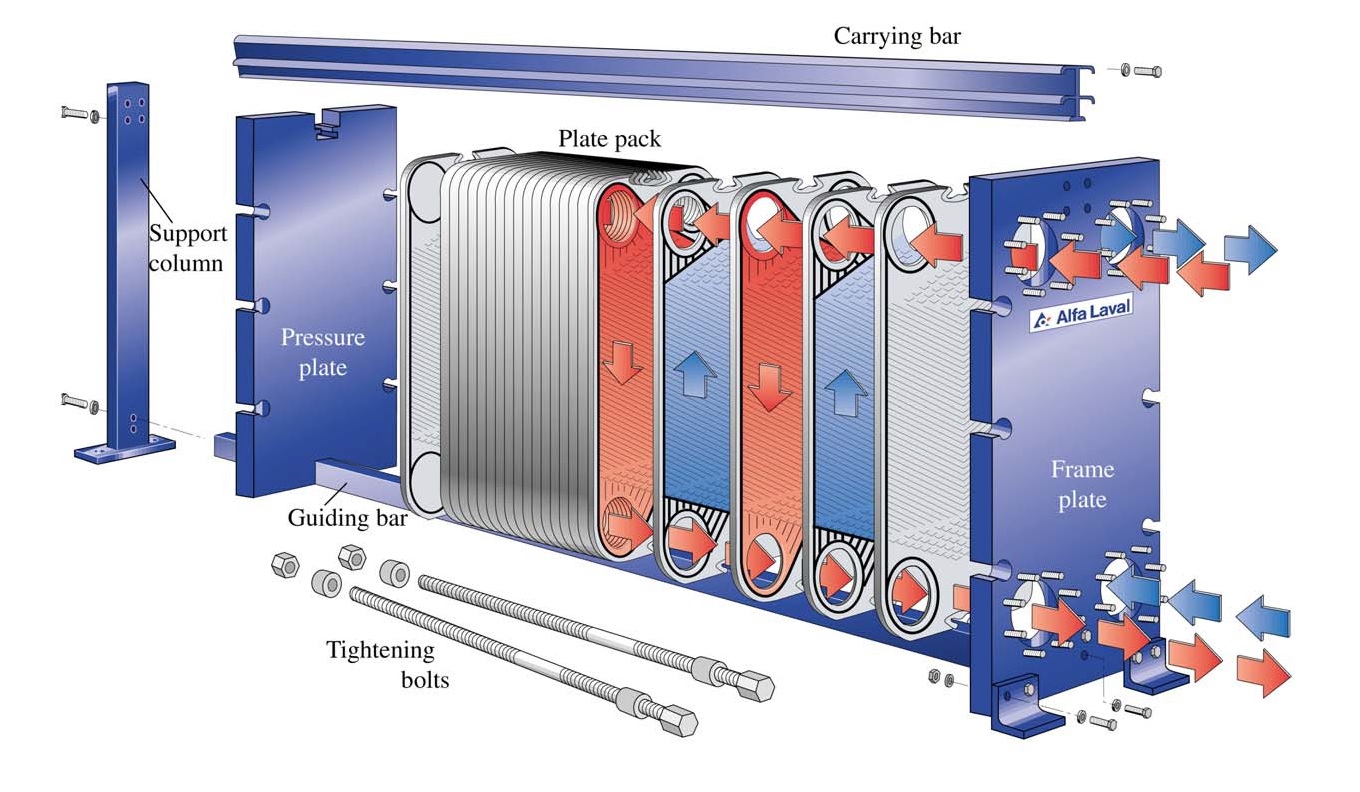 Carrying bar

Plate pack

Support column

Pressure plate

Alfa Laval

Frame plate

Guiding bar

Tightening bolts