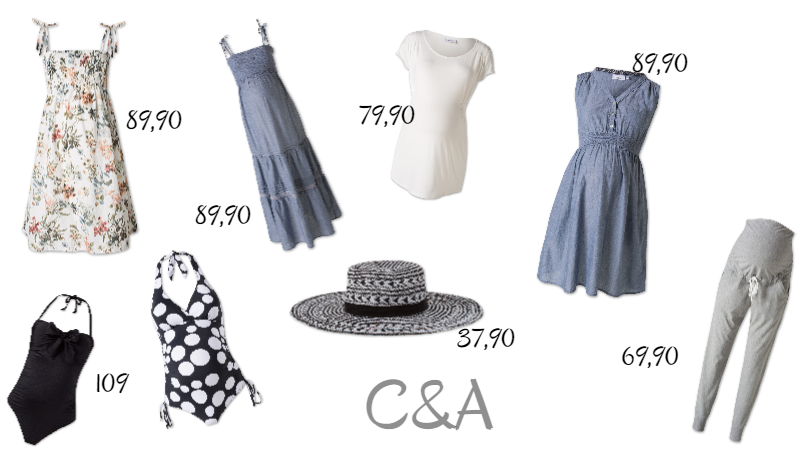 89,90

89,90

79,90

89,90

109

37,90

69,90

C&A