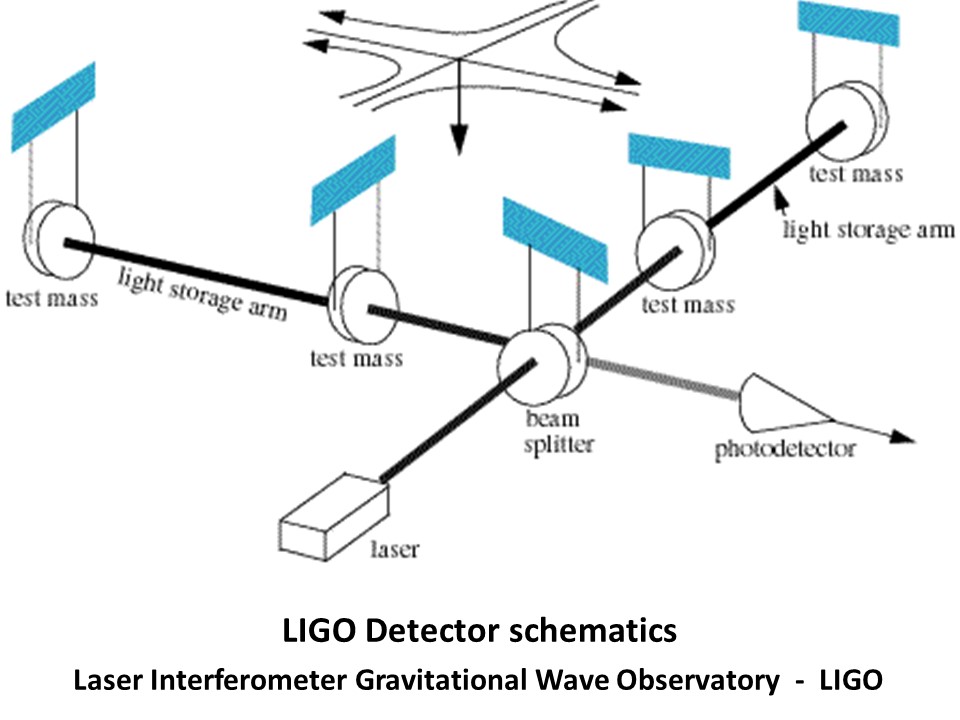 test mass

light storage arm

test mass

test mass

test mass

light storage arm

beam splitter

photodetector

laser

LIGO Detector schematics

Laser Interferometer Gravitational Wave Observatory - LIGO