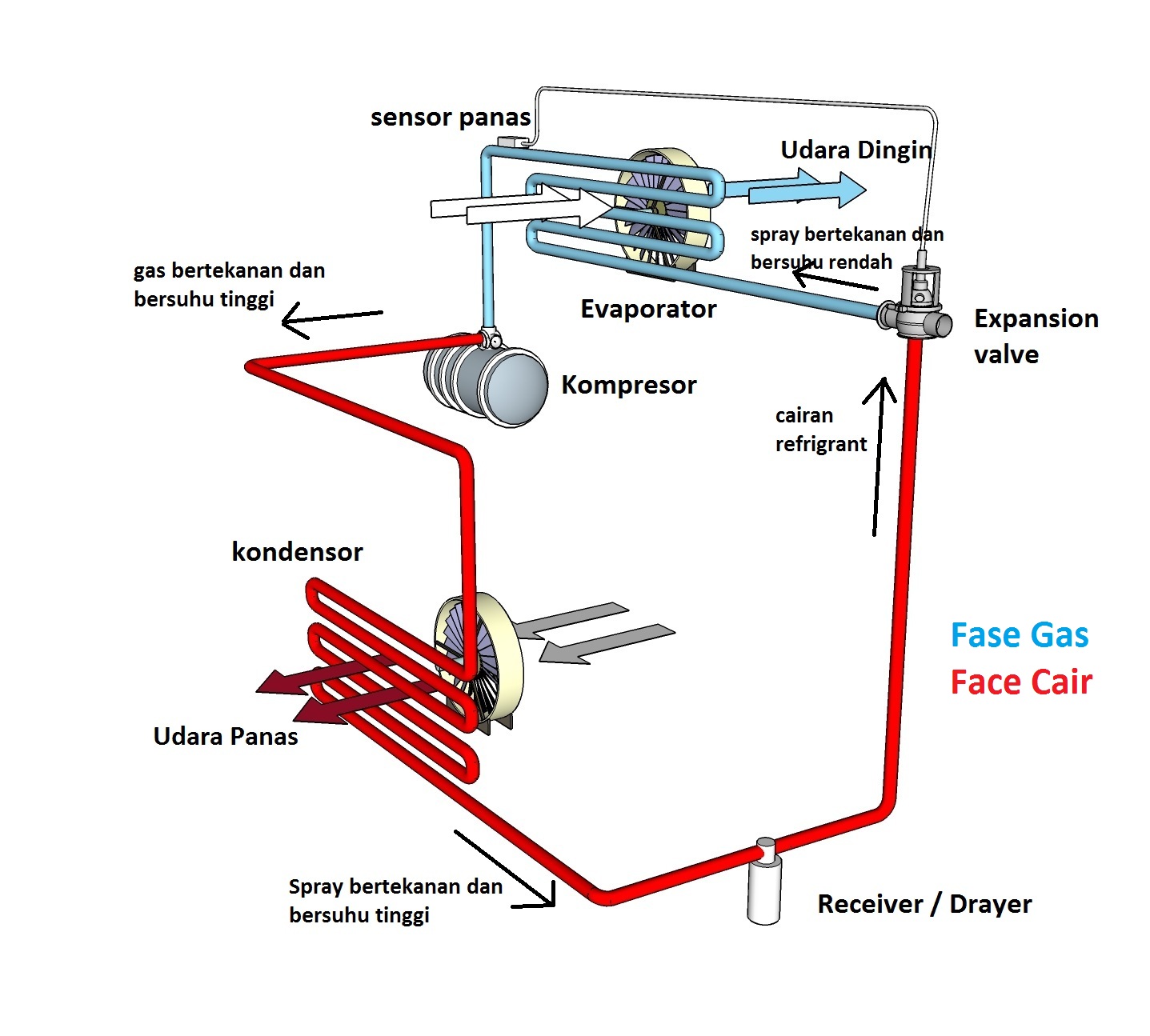 sensor panas

Udara Dingin

spray bertekanan dan bersuhu rendah

gas bertekanan dan bersuhu tinggi

Evaporator

Expansion valve

Kompresor

cairan refrigrant

kondensor

Fase Gas
Face Cair

Udara Panas

Spray bertekanan dan bersuhu tinggi

Receiver / Drayer