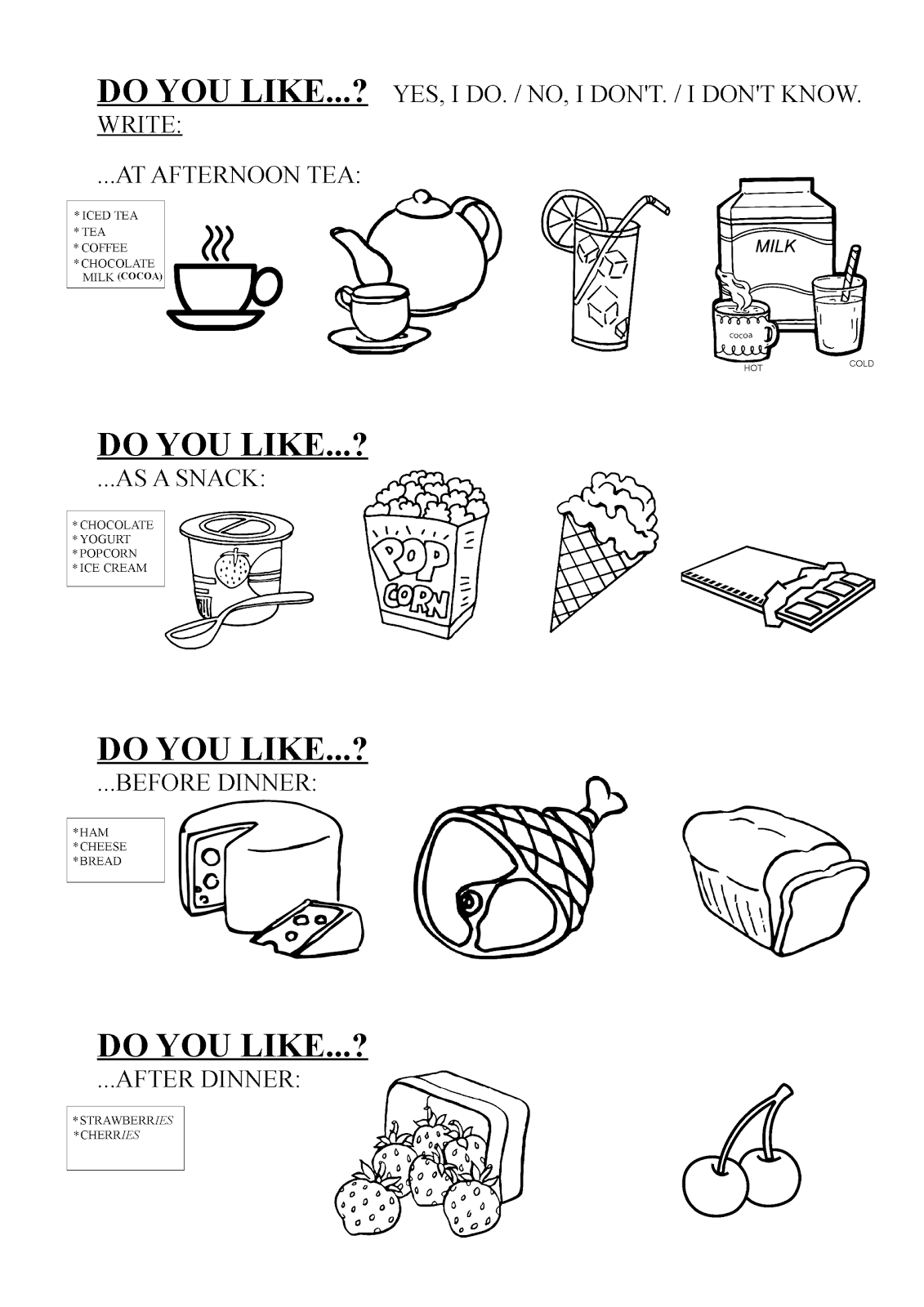 DO YOU LIKE...? YES, I DO. / NO, I DON'T. / I DON'T KNOW.
WRITE:

...AT AFTERNOON TEA:

* ICED TEA
* TEA
* COFFEE
* CHOCOLATE MILK (COCOA)

MILK
cocoa
HOT
COLD

DO YOU LIKE...?
...AS A SNACK:

* CHOCOLATE
* YOGURT
* POPCORN
* ICE CREAM

POP CORN

DO YOU LIKE...?
...BEFORE DINNER:

*HAM
*CHEESE
*BREAD

DO YOU LIKE...?
...AFTER DINNER:

*STRAWBERRIES
*CHERRIES