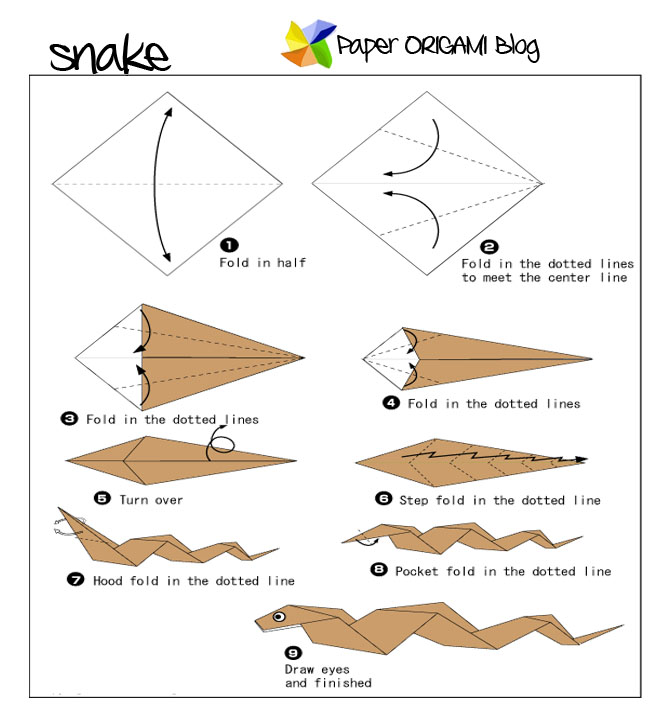 snake

Paper ORIGAMI Blog

1 Fold in half

2 Fold in the dotted lines to meet the center line

3 Fold in the dotted lines

4 Fold in the dotted lines

5 Turn over

6 Step fold in the dotted line

7 Hood fold in the dotted line

8 Pocket fold in the dotted line

9 Draw eyes and finished