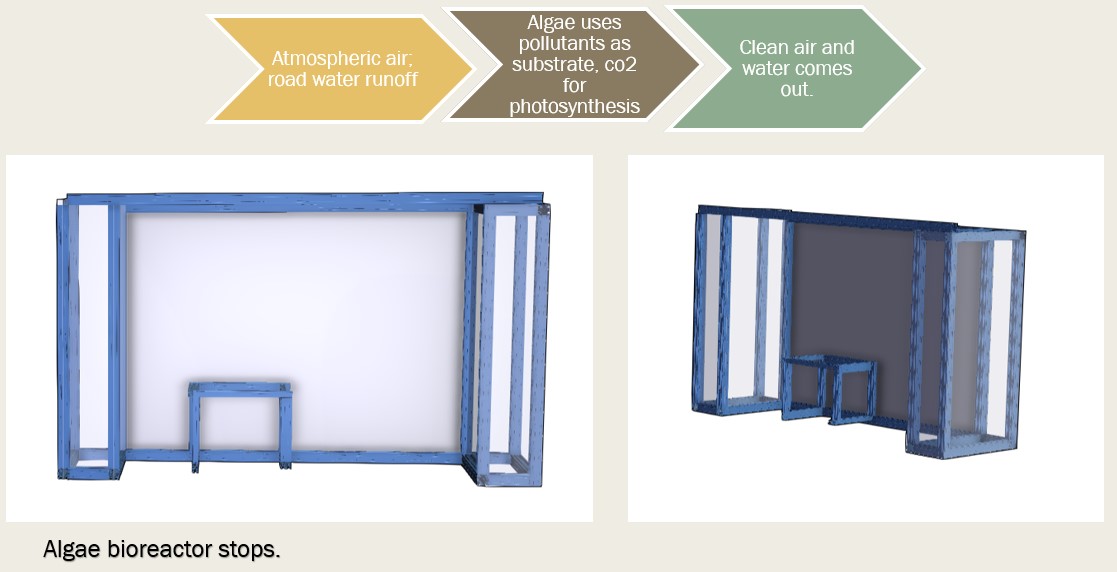 Atmospheric air; road water runoff

Algae uses pollutants as substrate, co2 for photosynthesis

Clean air and water comes out.

Algae bioreactor stops.