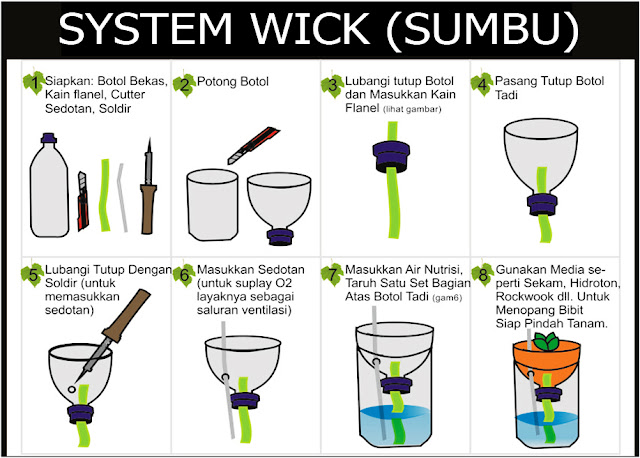 SYSTEM WICK (SUMBU)

1 Siapkan: Botol Bekas, Kain flanel, Cutter Sedotan, Soldir

2 Potong Botol

3 Lubangi tutup Botol dan Masukkan Kain Flanel (lihat gambar)

4 Pasang Tutup Botol Tadi

5 Lubangi Tutup Dengan Soldir (untuk memasukkan sedotan)

6 Masukkan Sedotan (untuk suplay O2 layaknya sebagai saluran ventilasi)

7 Masukkan Air Nutrisi, Taruh Satu Set Bagian Atas Botol Tadi (gam6)

8 Gunakan Media seperti Sekam, Hidroton, Rockwook dll. Untuk Menopang Bibit Siap Pindah Tanam.