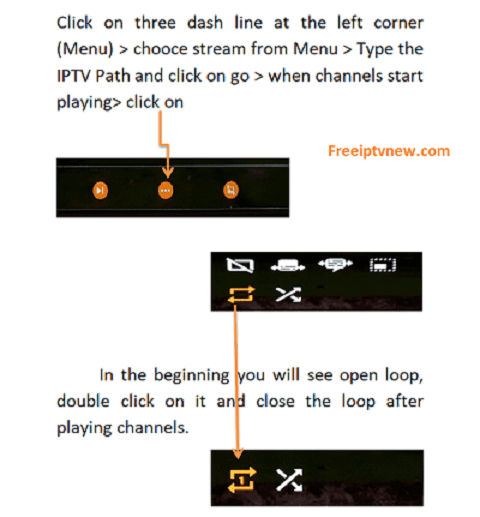 Click on three dash line at the left corner (Menu) > chooce stream from Menu > Type the IPTV Path and click on go > when channels start playing> click on

Freeiptvnew.com

In the beginning you will see open loop, double click on it and close the loop after playing channels.

1