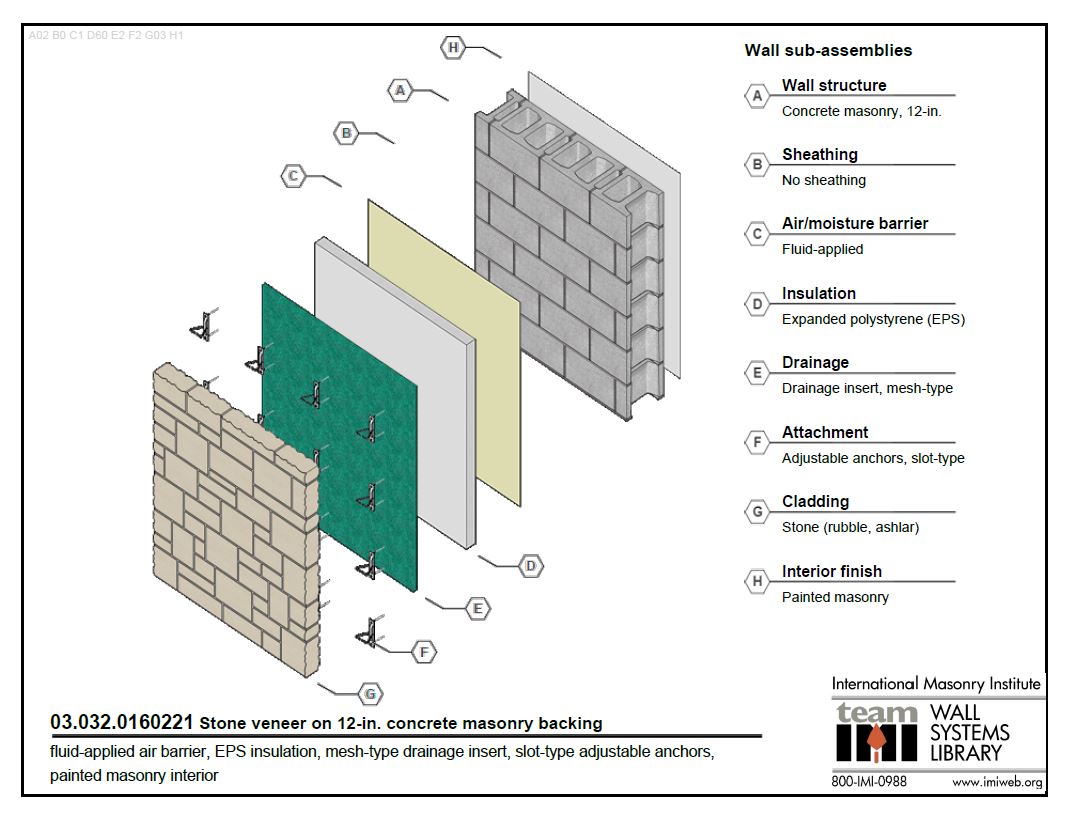 A02 B0 C1 D60 E2 F2 G03 H1

H
A
B
C
D
E
F
G

Wall sub-assemblies

A
Wall structure
Concrete masonry, 12-in.

B
Sheathing
No sheathing

C
Air/moisture barrier
Fluid-applied

D
Insulation
Expanded polystyrene (EPS)

E
Drainage
Drainage insert, mesh-type

F
Attachment
Adjustable anchors, slot-type

G
Cladding
Stone (rubble, ashlar)

H
Interior finish
Painted masonry

03.032.0160221 Stone veneer on 12-in. concrete masonry backing

fluid-applied air barrier, EPS insulation, mesh-type drainage insert, slot-type adjustable anchors, painted masonry interior

International Masonry Institute
team IMI
WALL SYSTEMS LIBRARY
800-IMI-0988
www.imiweb.org