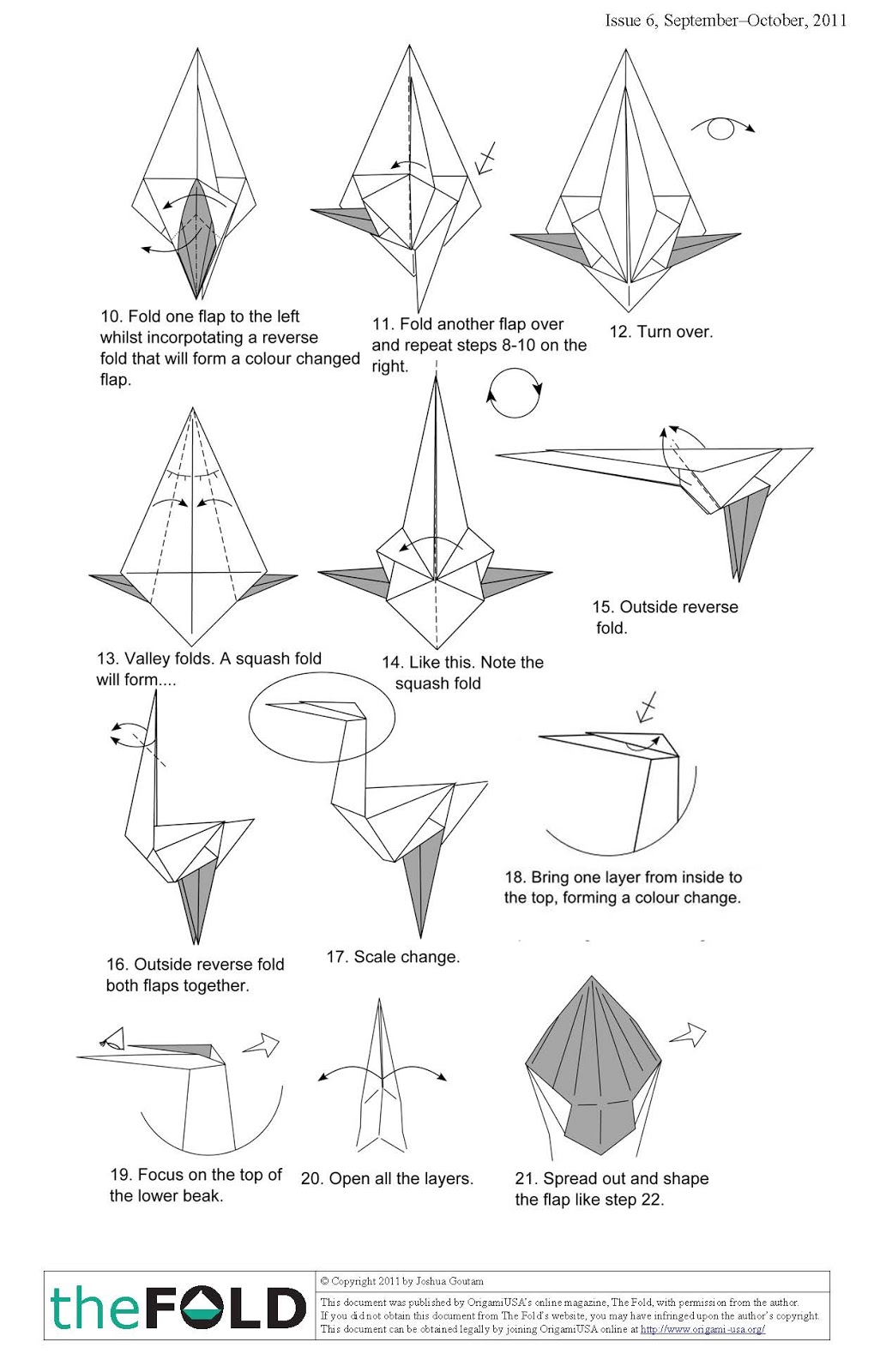 Issue 6, September–October, 2011

10. Fold one flap to the left whilst incorpotating a reverse fold that will form a colour changed flap.

11. Fold another flap over and repeat steps 8-10 on the right.

12. Turn over.

13. Valley folds. A squash fold will form....

14. Like this. Note the squash fold

15. Outside reverse fold.

16. Outside reverse fold both flaps together.

17. Scale change.

18. Bring one layer from inside to the top, forming a colour change.

19. Focus on the top of the lower beak.

20. Open all the layers.

21. Spread out and shape the flap like step 22.

theFOLD

© Copyright 2011 by Joshua Goutam

This document was published by OrigamiUSA's online magazine, The Fold, with permission from the author. If you did not obtain this document from The Fold's website, you may have infringed upon the author's copyright. This document can be obtained legally by joining OrigamiUSA online at http://www.origami-usa.org/