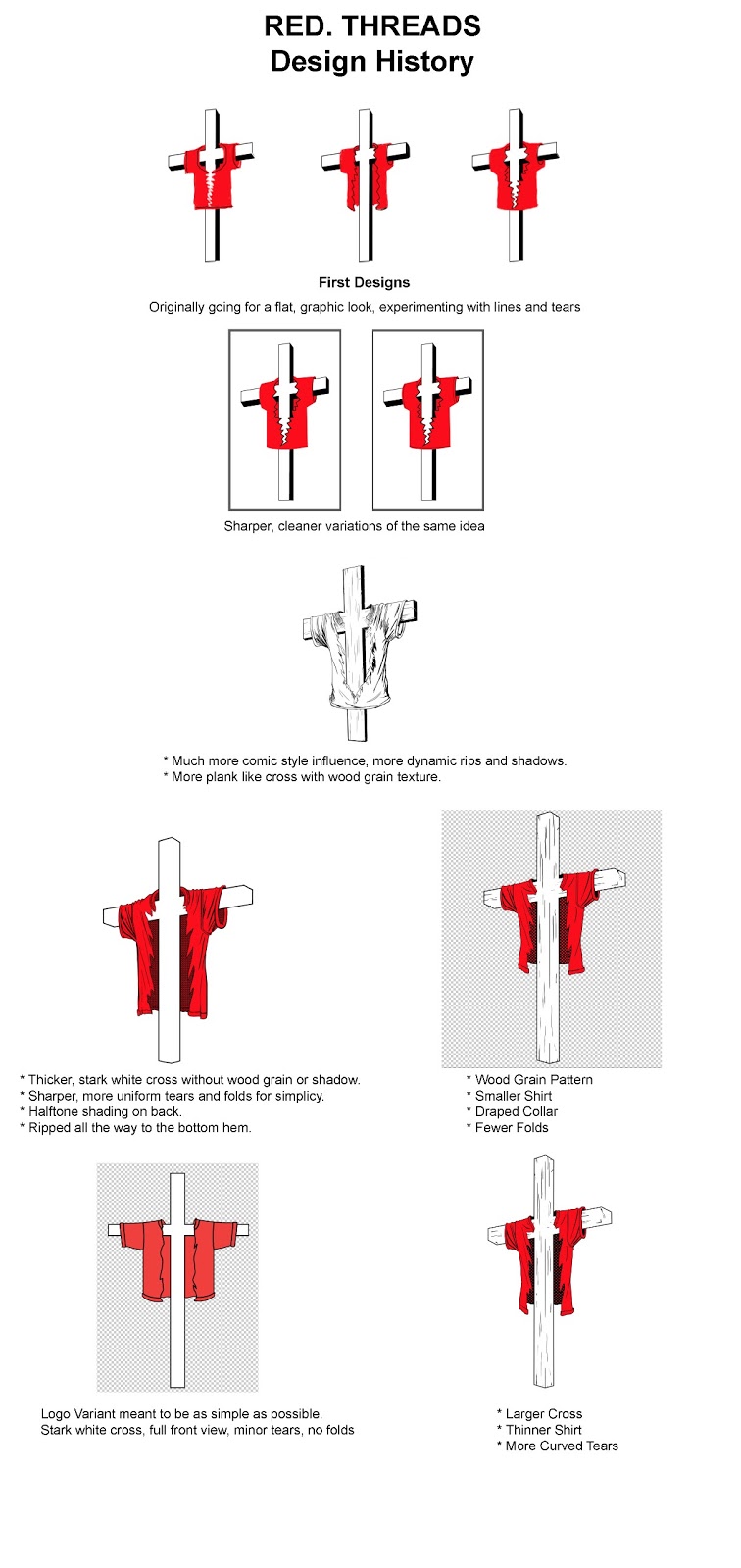 RED. THREADS
Design History

First Designs
Originally going for a flat, graphic look, experimenting with lines and tears

Sharper, cleaner variations of the same idea

* Much more comic style influence, more dynamic rips and shadows.
* More plank like cross with wood grain texture.

* Thicker, stark white cross without wood grain or shadow.
* Sharper, more uniform tears and folds for simplicy.
* Halftone shading on back.
* Ripped all the way to the bottom hem.

* Wood Grain Pattern
* Smaller Shirt
* Draped Collar
* Fewer Folds

Logo Variant meant to be as simple as possible.
Stark white cross, full front view, minor tears, no folds

* Larger Cross
* Thinner Shirt
* More Curved Tears