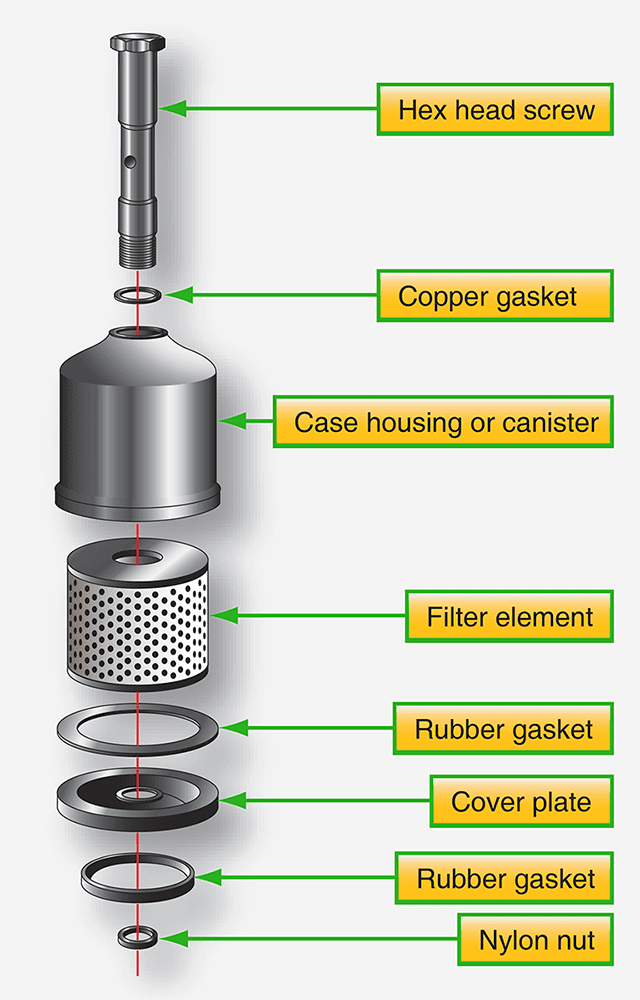 Hex head screw

Copper gasket

Case housing or canister

Filter element

Rubber gasket

Cover plate

Rubber gasket

Nylon nut