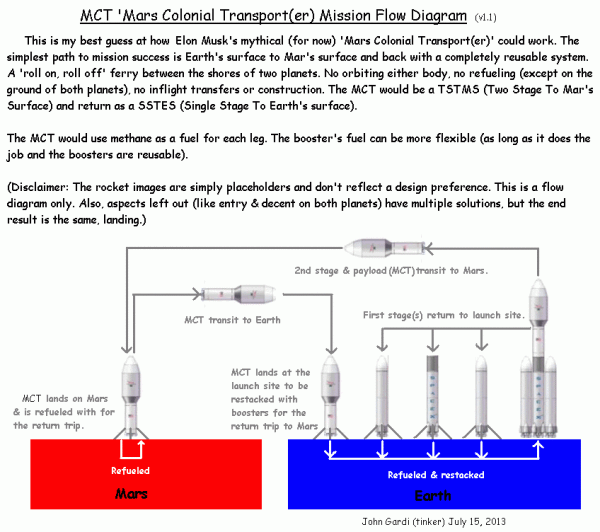 MCT 'Mars Colonial Transport(er) Mission Flow Diagram (v1.1)

This is my best guess at how Elon Musk's mythical (for now) 'Mars Colonial Transport(er)' could work. The simplest path to mission success is Earth's surface to Mar's surface and back with a completely reusable system. A 'roll on, roll off' ferry between the shores of two planets. No orbiting either body, no refueling (except on the ground of both planets), no inflight transfers or construction. The MCT would be a TSTMS (Two Stage To Mar's Surface) and return as a SSTES (Single Stage To Earth's surface).

The MCT would use methane as a fuel for each leg. The booster's fuel can be more flexible (as long as it does the job and the boosters are reusable).

(Disclaimer: The rocket images are simply placeholders and don't reflect a design preference. This is a flow diagram only. Also, aspects left out (like entry & decent on both planets) have multiple solutions, but the end result is the same, landing.)

2nd stage & payload (MCT) transit to Mars.

MCT transit to Earth

First stage(s) return to launch site.

MCT lands on Mars & is refueled with for the return trip.

MCT lands at the launch site to be restacked with boosters for the return trip to Mars

Refueled

Mars

Refueled & restacked

Earth

John Gardi (tinker) July 15, 2013