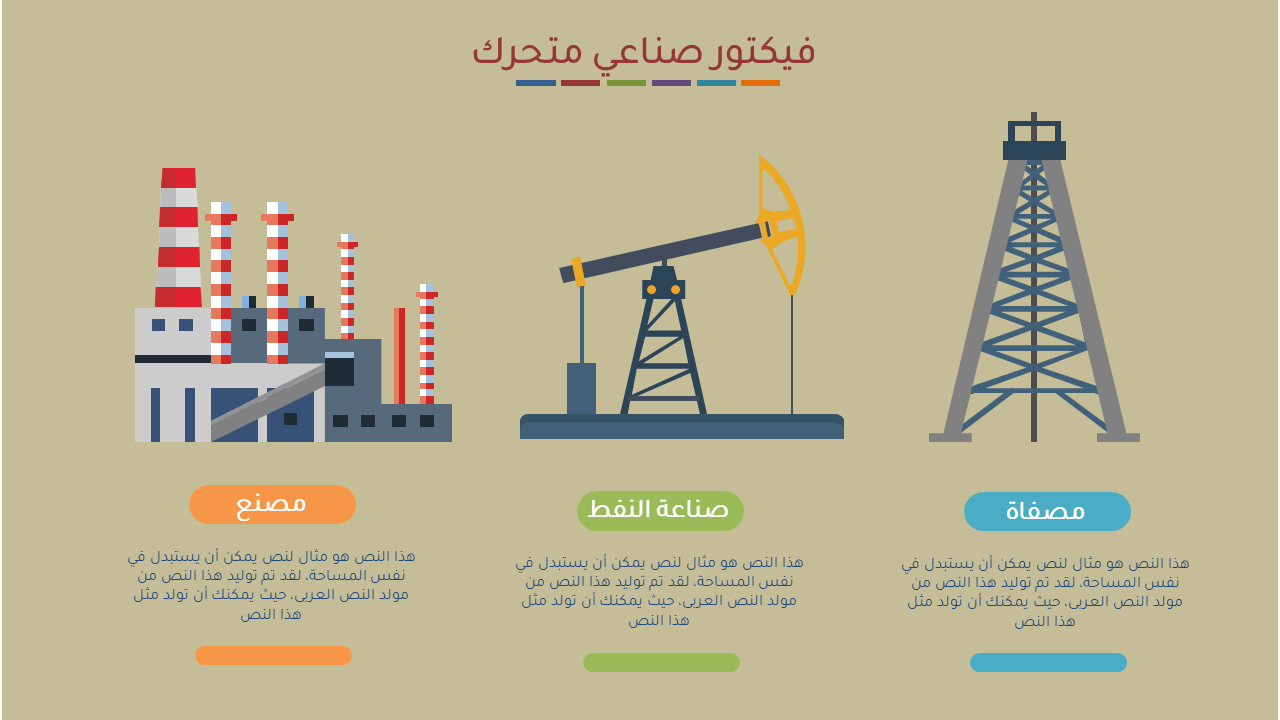 فيكتور صناعي متحرك

مصفاة

هذا النص هو مثال لنص يمكن أن يستبدل في نفس المساحة، لقد تم توليد هذا النص من مولد النص العربى، حيث يمكنك أن تولد مثل هذا النص

صناعة النفط

هذا النص هو مثال لنص يمكن أن يستبدل في نفس المساحة، لقد تم توليد هذا النص من مولد النص العربى، حيث يمكنك أن تولد مثل هذا النص

مصنع

هذا النص هو مثال لنص يمكن أن يستبدل في نفس المساحة، لقد تم توليد هذا النص من مولد النص العربى، حيث يمكنك أن تولد مثل هذا النص