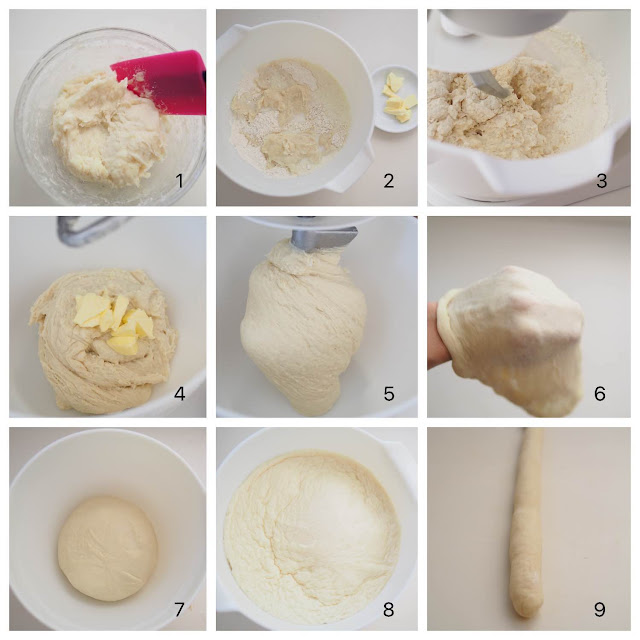 1
2
3
4
5
6
7
8
9