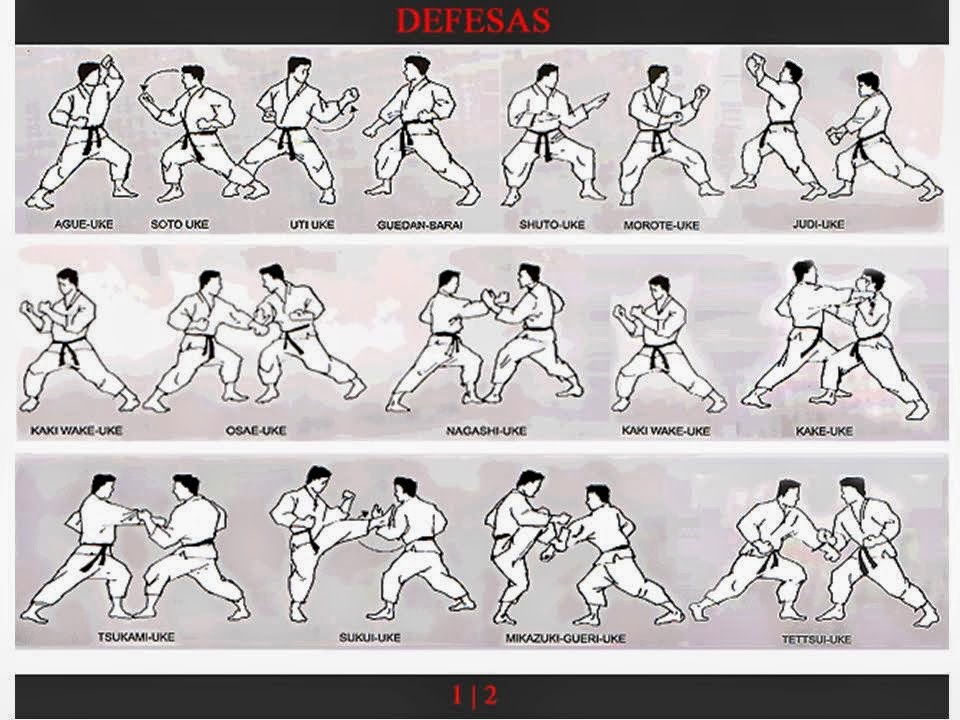 DEFESAS

AGUE-UKE SOTO UKE UTI UKE GUEDAN-BARAI SHUTO-UKE MOROTE-UKE JUDI-UKE

KAKI WAKE-UKE OSAE-UKE NAGASHI-UKE KAKI WAKE-UKE KAKE-UKE

TSUKAMI-UKE SUKUI-UKE MIKAZUKI-GUERI-UKE TETTSUI-UKE

1 | 2