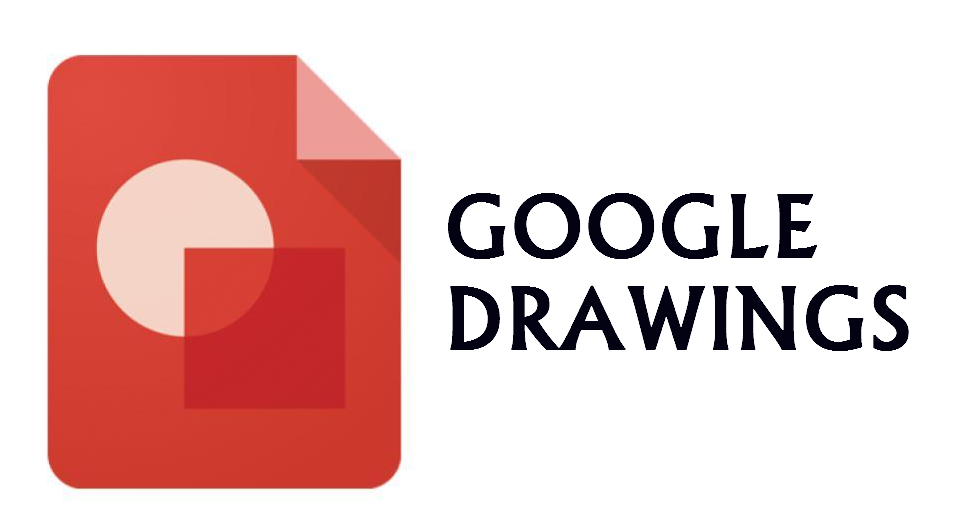 GOOGLE
DRAWINGS