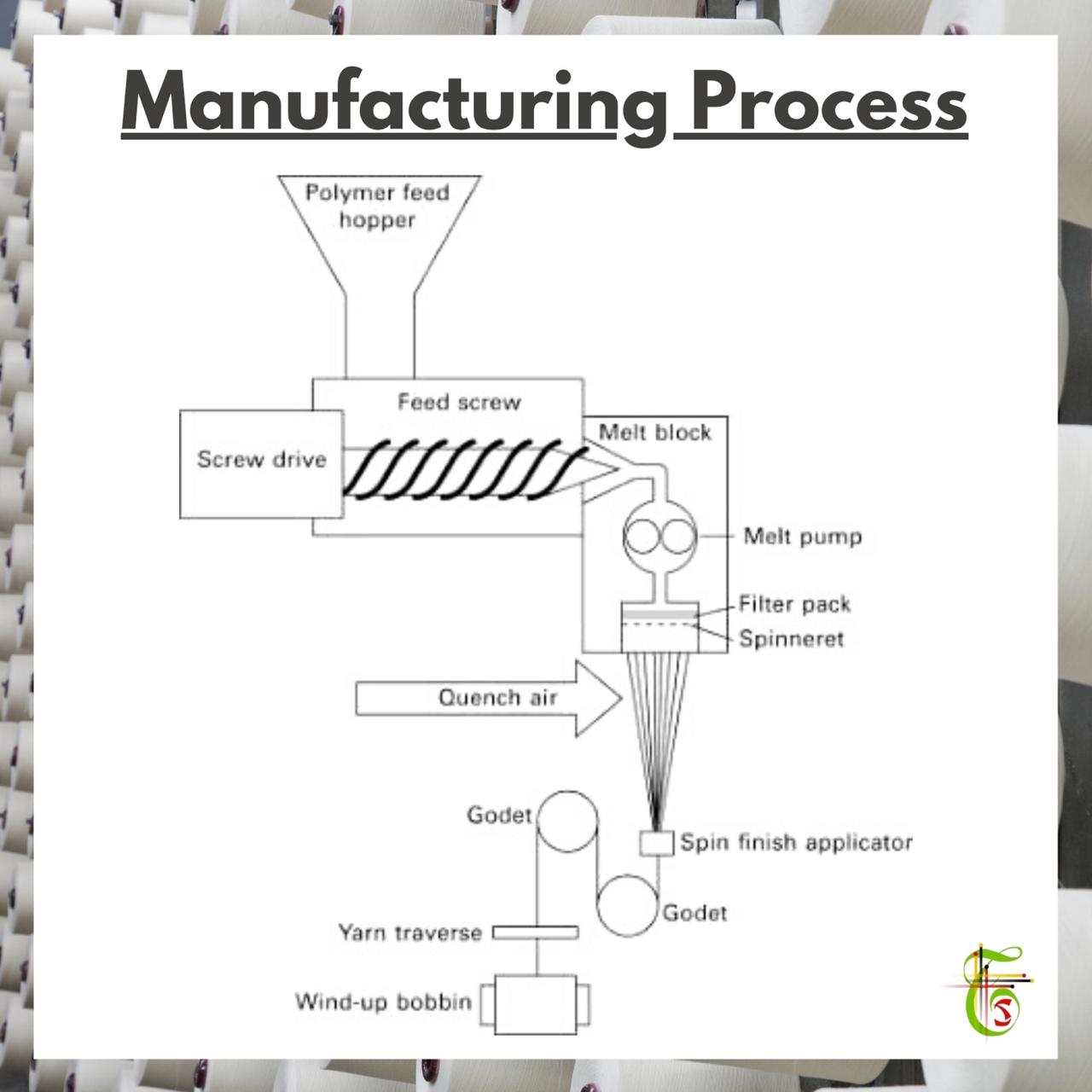 Manufacturing Process

Polymer feed hopper

Feed screw

Screw drive

Melt block

Melt pump

Filter pack

Spinneret

Quench air

Godet

Spin finish applicator

Godet

Yarn traverse

Wind-up bobbin