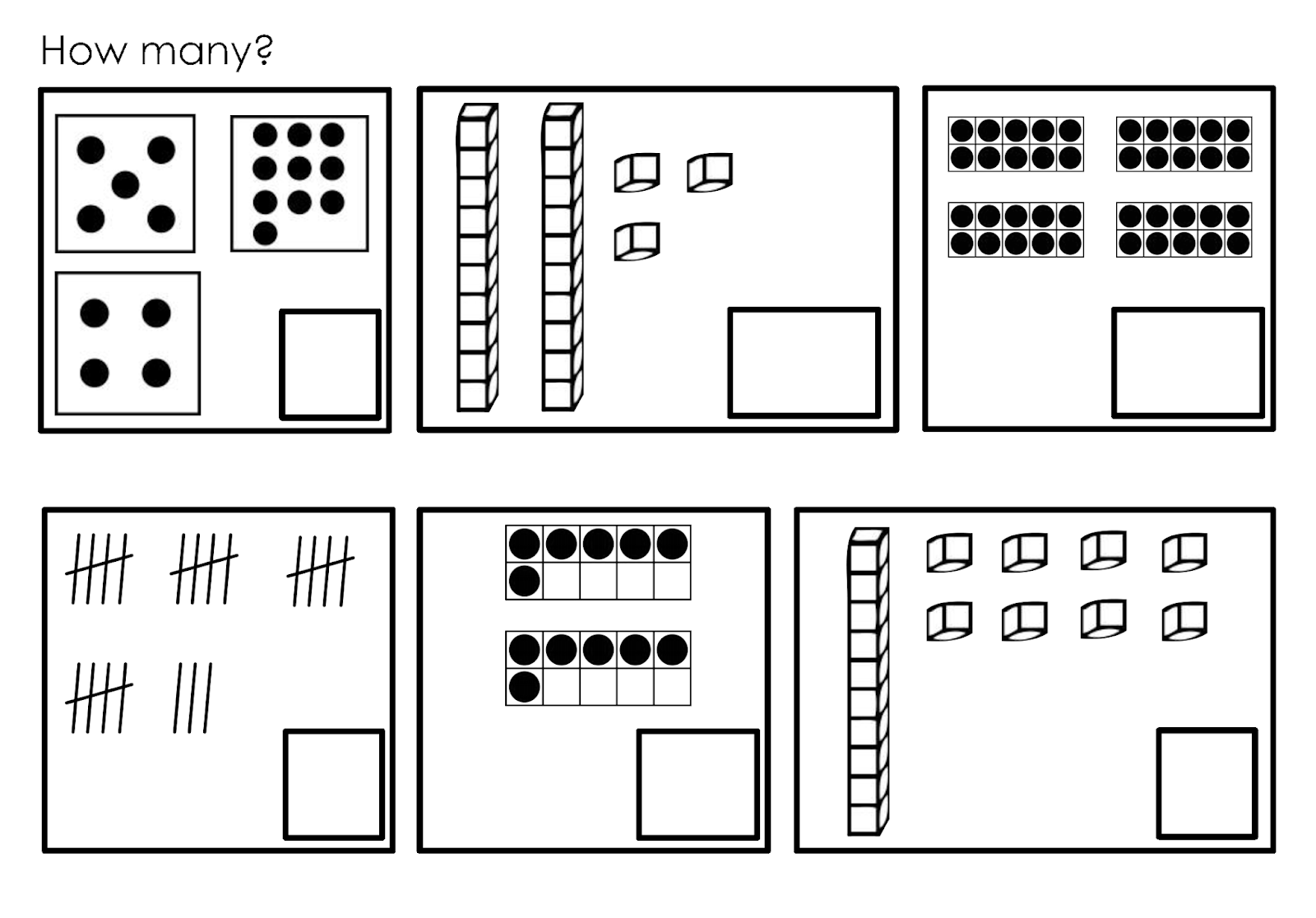 How many?